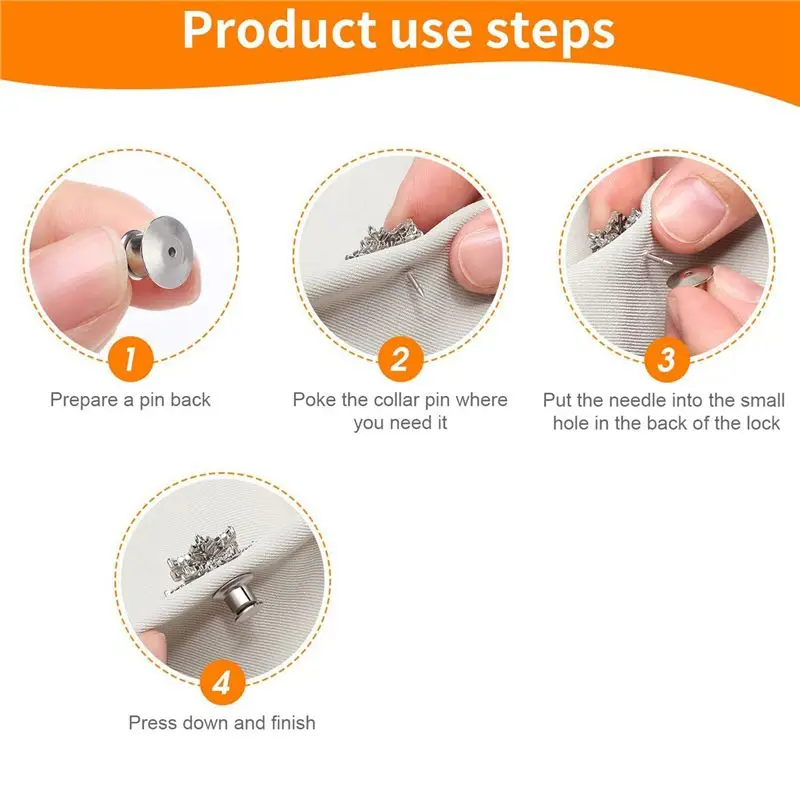 Product use steps

1
Prepare a pin back

2
Poke the collar pin where you need it

3
Put the needle into the small hole in the back of the lock

4
Press down and finish