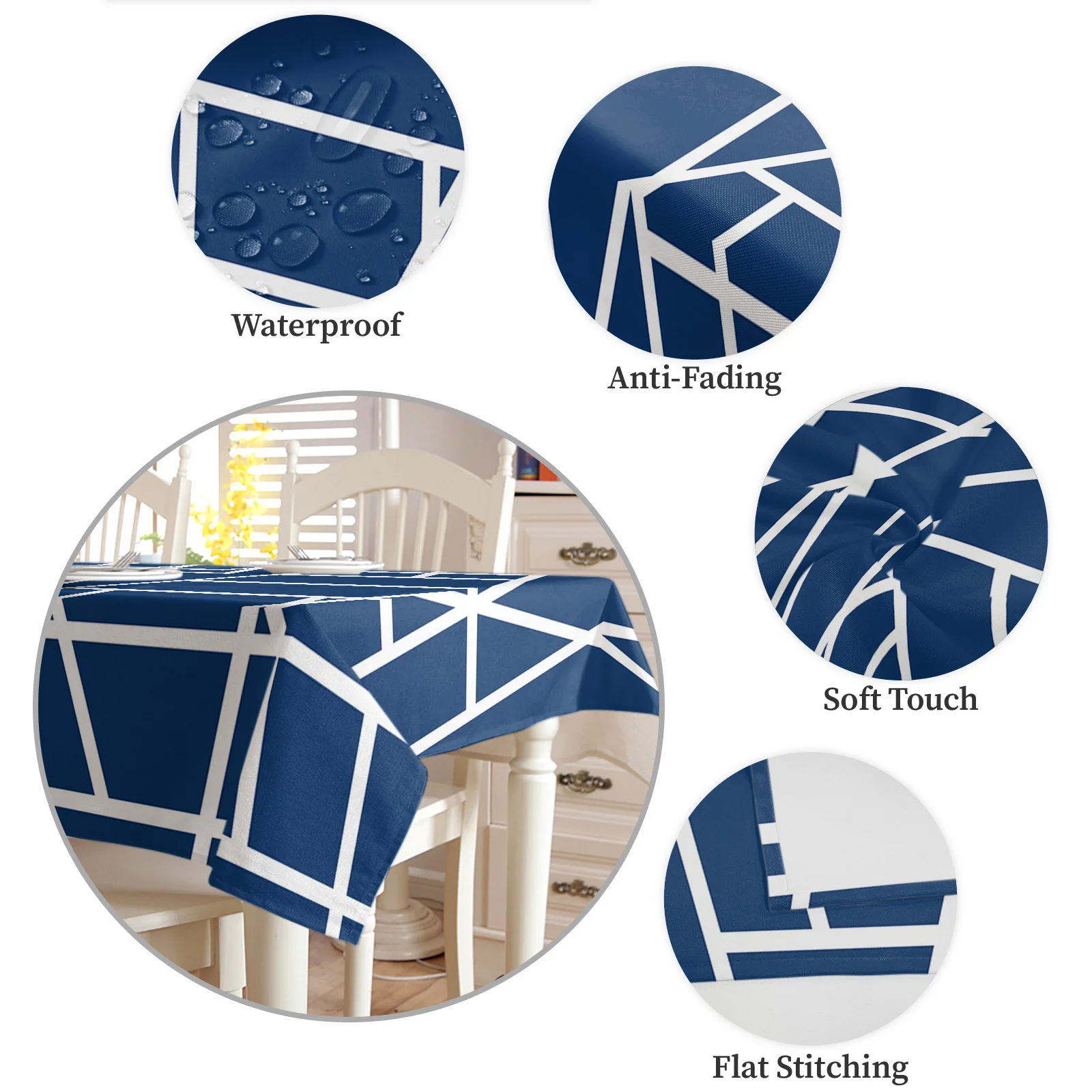 Waterproof

Anti-Fading

Soft Touch

Flat Stitching