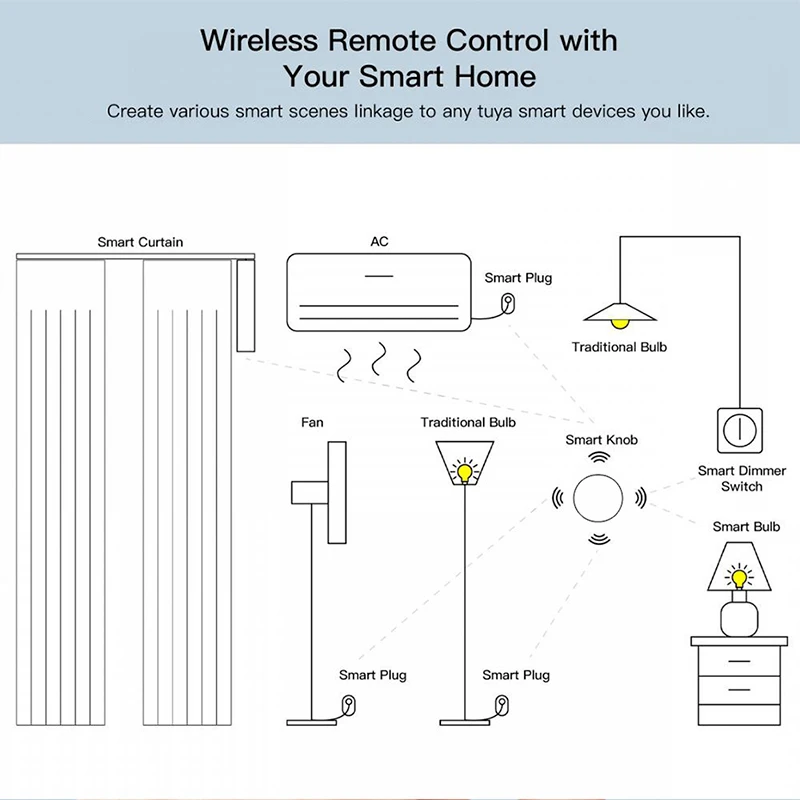 Wireless Remote Control with Your Smart Home

Create various smart scenes linkage to any tuya smart devices you like.

Smart Curtain

AC

Smart Plug

Traditional Bulb

Fan

Traditional Bulb

Smart Knob

Smart Dimmer Switch

Smart Bulb

Smart Plug

Smart Plug