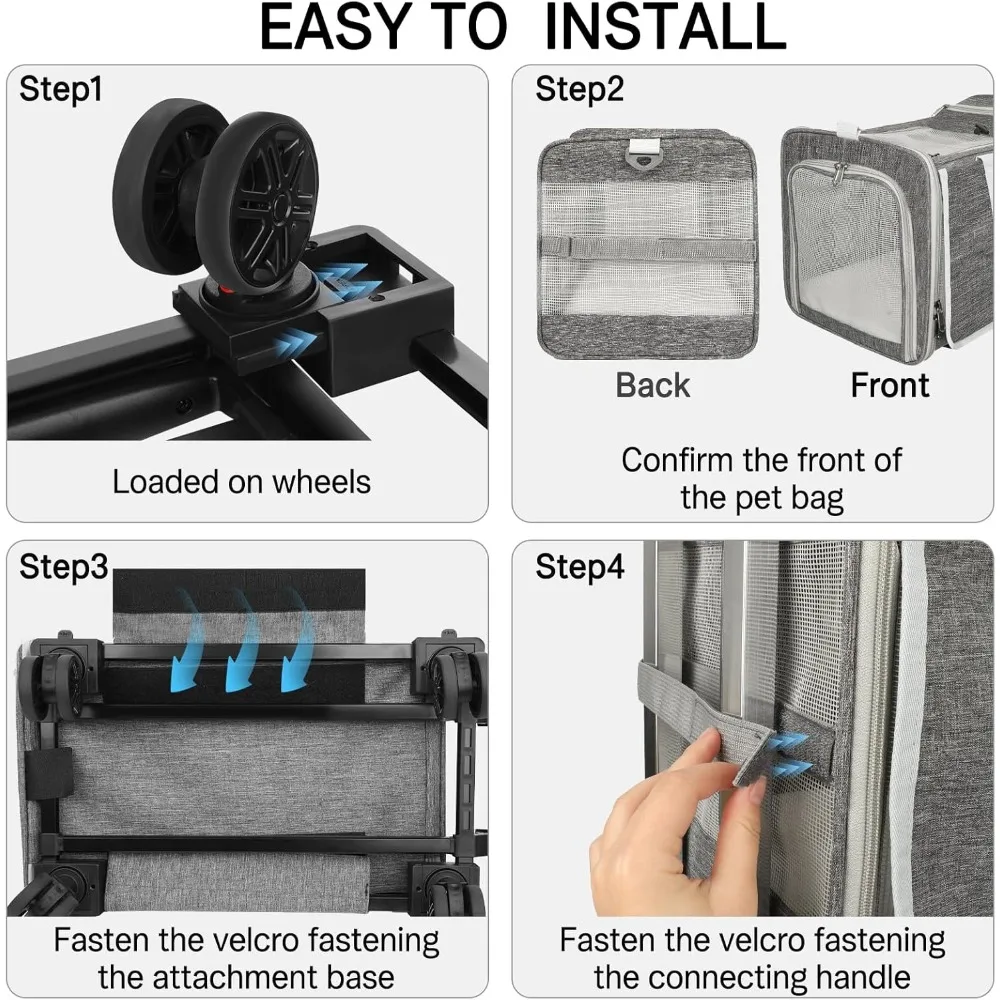 EASY TO INSTALL

Step1

Loaded on wheels

Step2

Back

Front

Confirm the front of the pet bag

Step3

Fasten the velcro fastening the attachment base

Step4

Fasten the velcro fastening the connecting handle