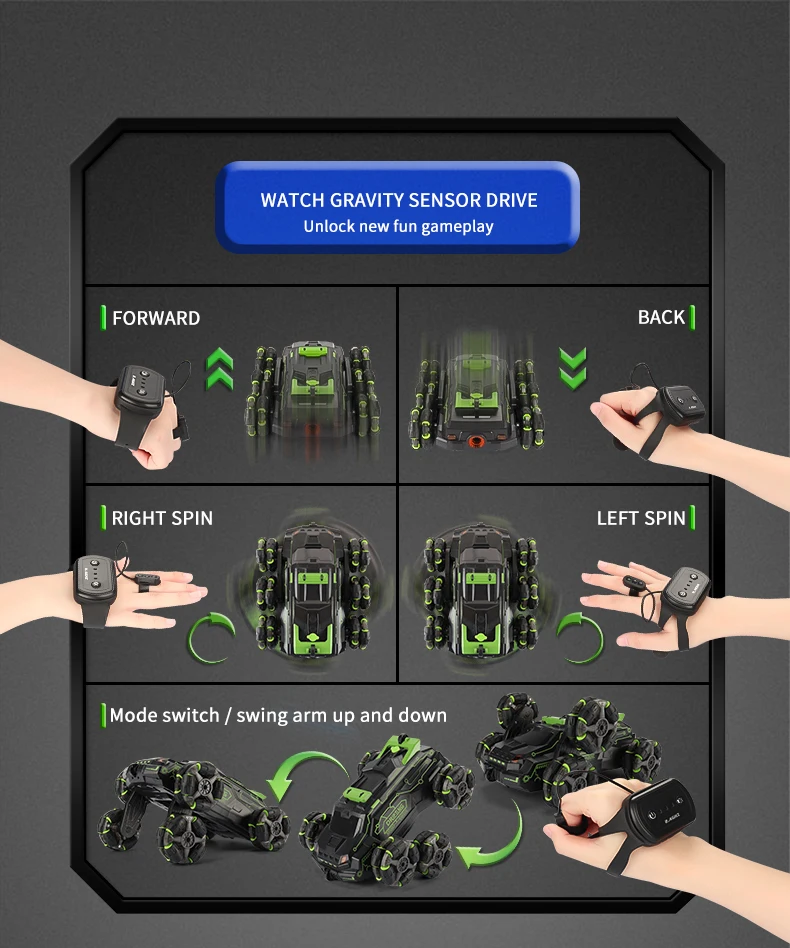 WATCH GRAVITY SENSOR DRIVE
Unlock new fun gameplay

FORWARD

BACK

RIGHT SPIN

LEFT SPIN

Mode switch / swing arm up and down