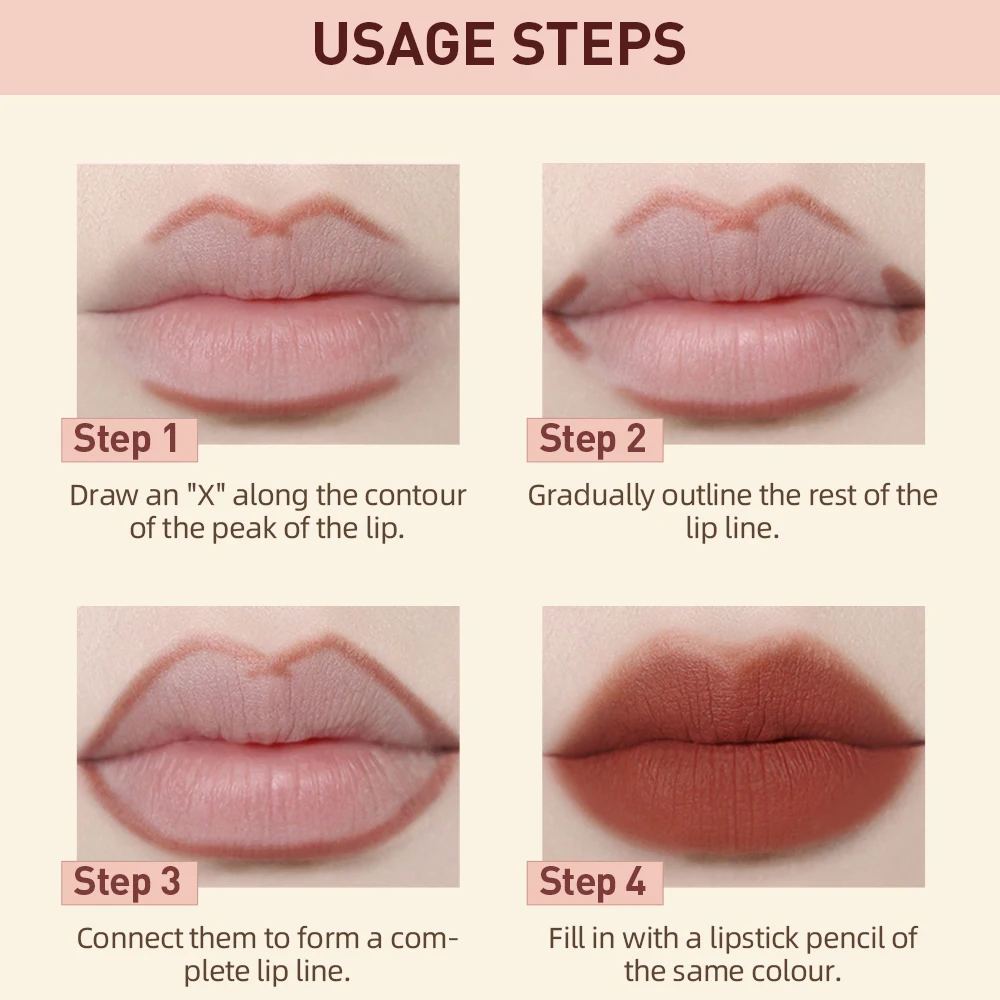 USAGE STEPS

Step 1

Draw an "X" along the contour of the peak of the lip.

Step 2

Gradually outline the rest of the lip line.

Step 3

Connect them to form a complete lip line.

Step 4

Fill in with a lipstick pencil of the same colour.