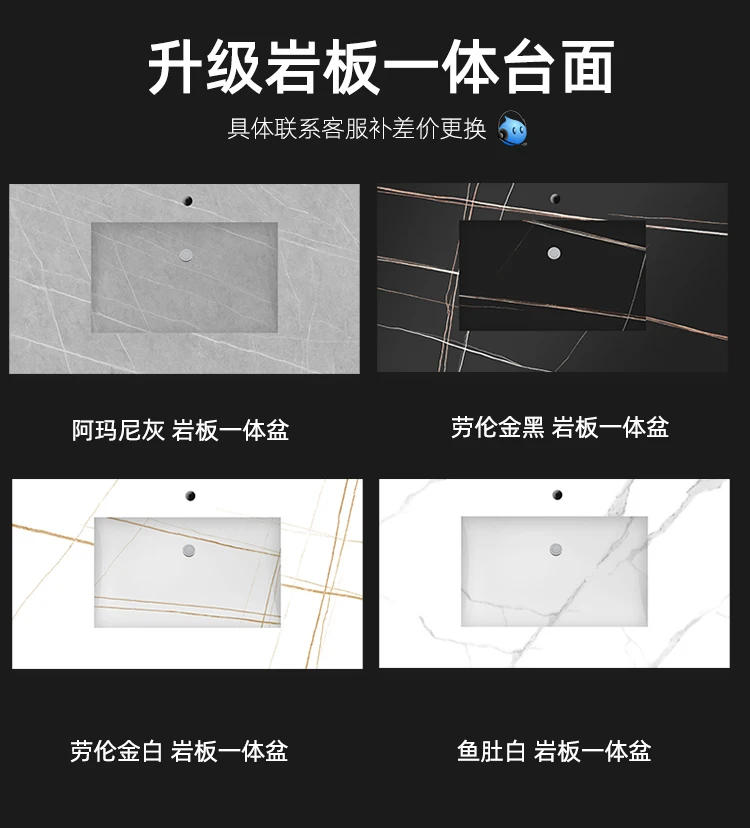 升级岩板一体台面

具体联系客服补差价更换

阿玛尼灰 岩板一体盆

劳伦金黑 岩板一体盆

劳伦金白 岩板一体盆

鱼肚白 岩板一体盆