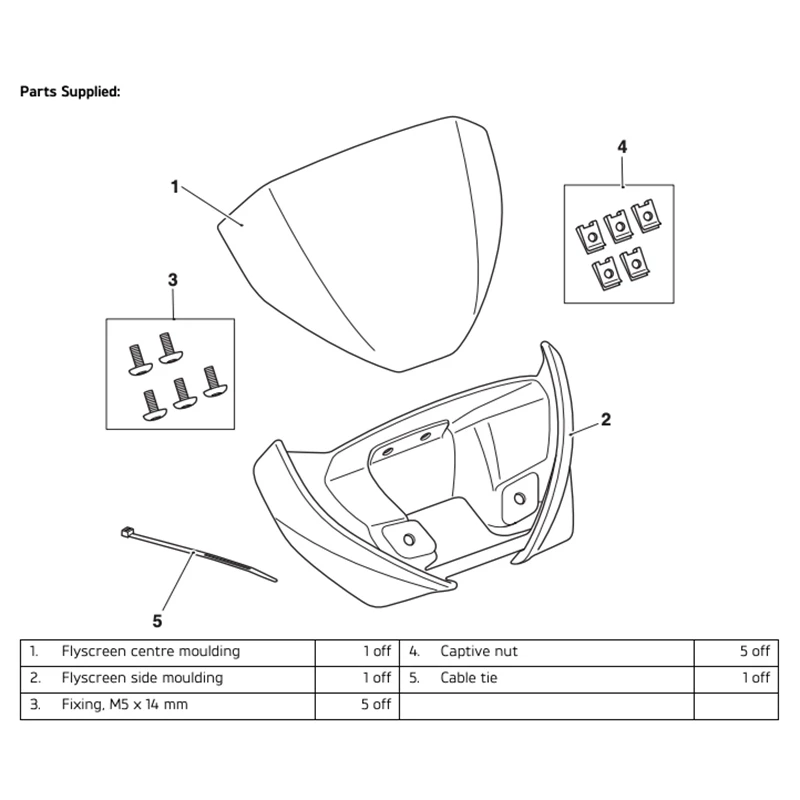 Parts Supplied:

1

4

3

2

5

| 1. Flyscreen centre moulding | 1 off | 4. Captive nut | 5 off |
|---|---|---|---|
| 2. Flyscreen side moulding | 1 off | 5. Cable tie | 1 off |
| 3. Fixing, M5 x 14 mm | 5 off | | |