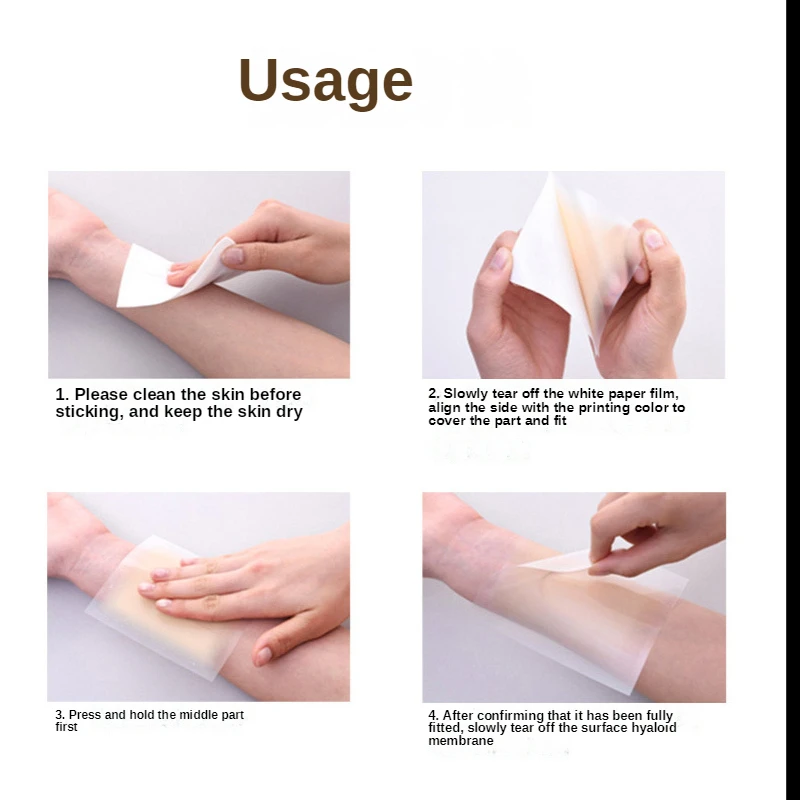 Usage

1. Please clean the skin before sticking, and keep the skin dry

2. Slowly tear off the white paper film, align the side with the printing color to cover the part and fit

3. Press and hold the middle part first

4. After confirming that it has been fully fitted, slowly tear off the surface hyaloid membrane