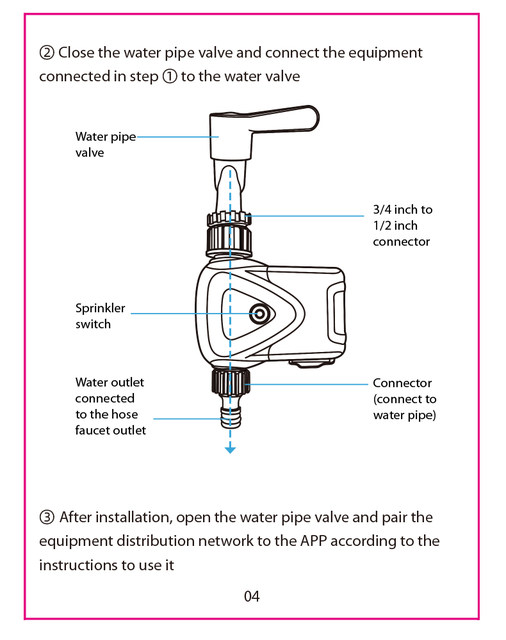 ② Close the water pipe valve and connect the equipment connected in step ① to the water valve

Water pipe valve

3/4 inch to 1/2 inch connector

Sprinkler switch

Water outlet connected to the hose faucet outlet

Connector (connect to water pipe)

③ After installation, open the water pipe valve and pair the equipment distribution network to the APP according to the instructions to use it

04