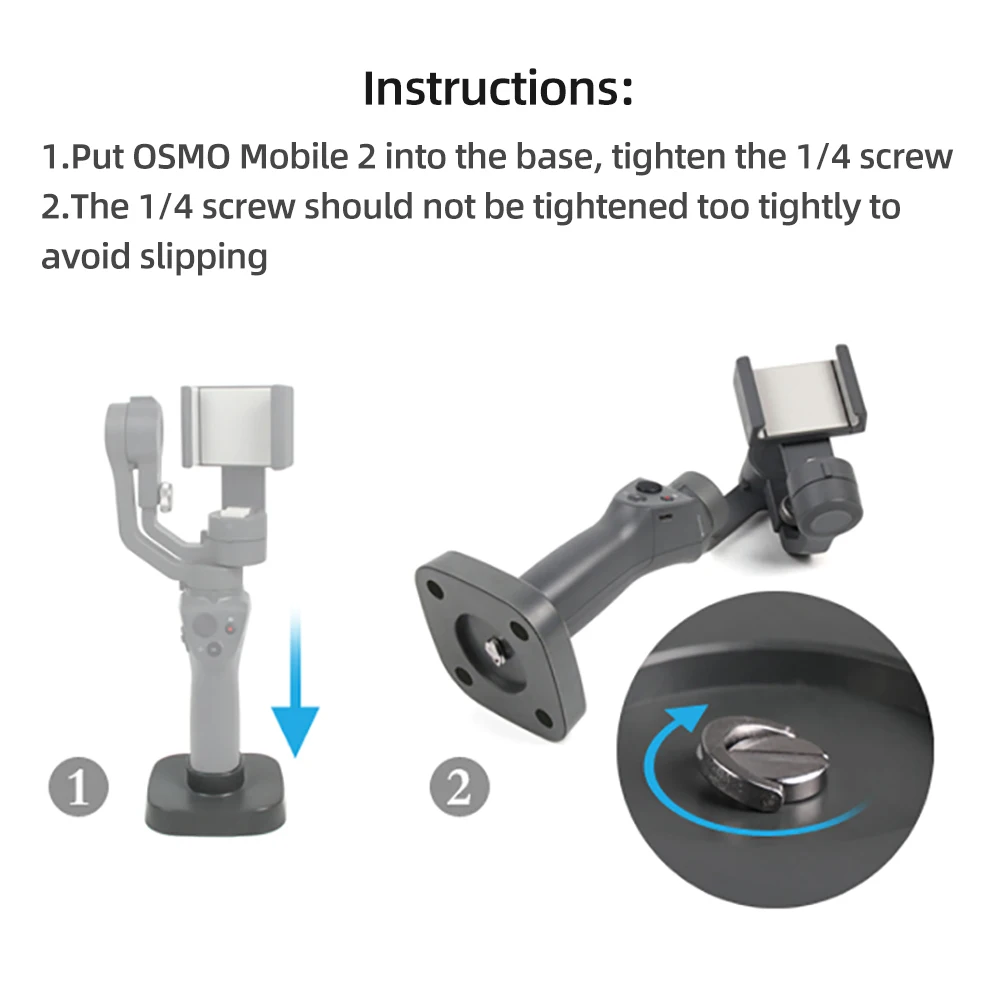 Instructions:

1.Put OSMO Mobile 2 into the base, tighten the 1/4 screw
2.The 1/4 screw should not be tightened too tightly to avoid slipping

1

2