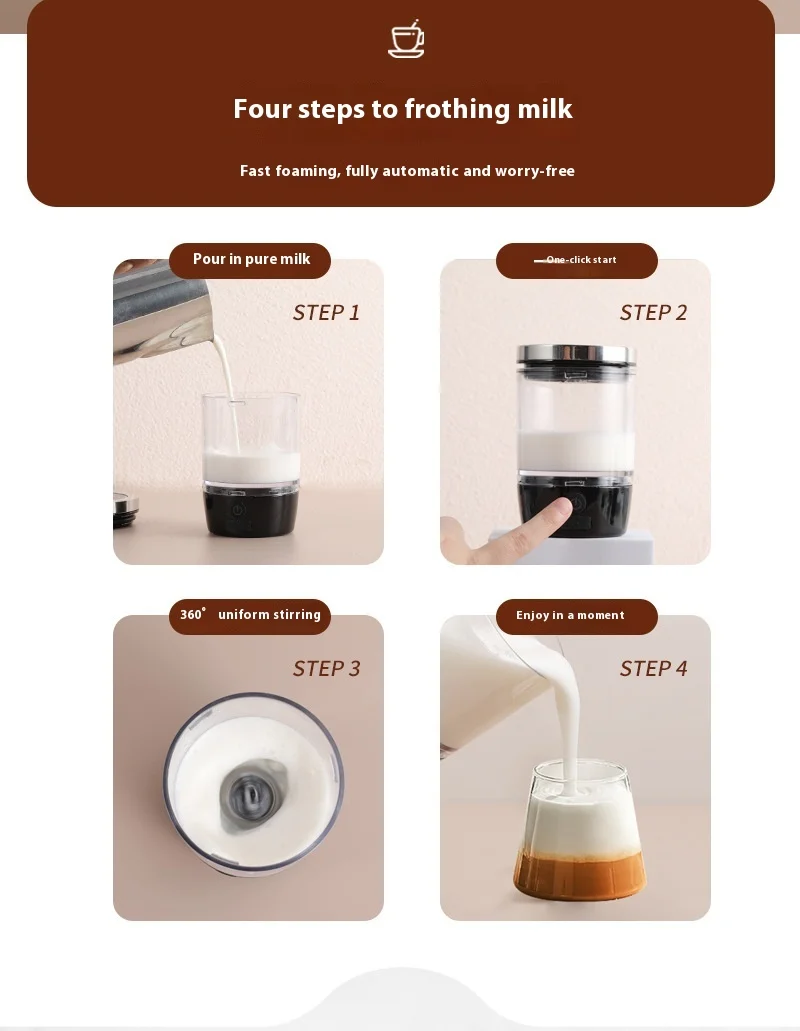 Four steps to frothing milk

Fast foaming, fully automatic and worry-free

Pour in pure milk

STEP 1

One-click start

STEP 2

360° uniform stirring

STEP 3

Enjoy in a moment

STEP 4