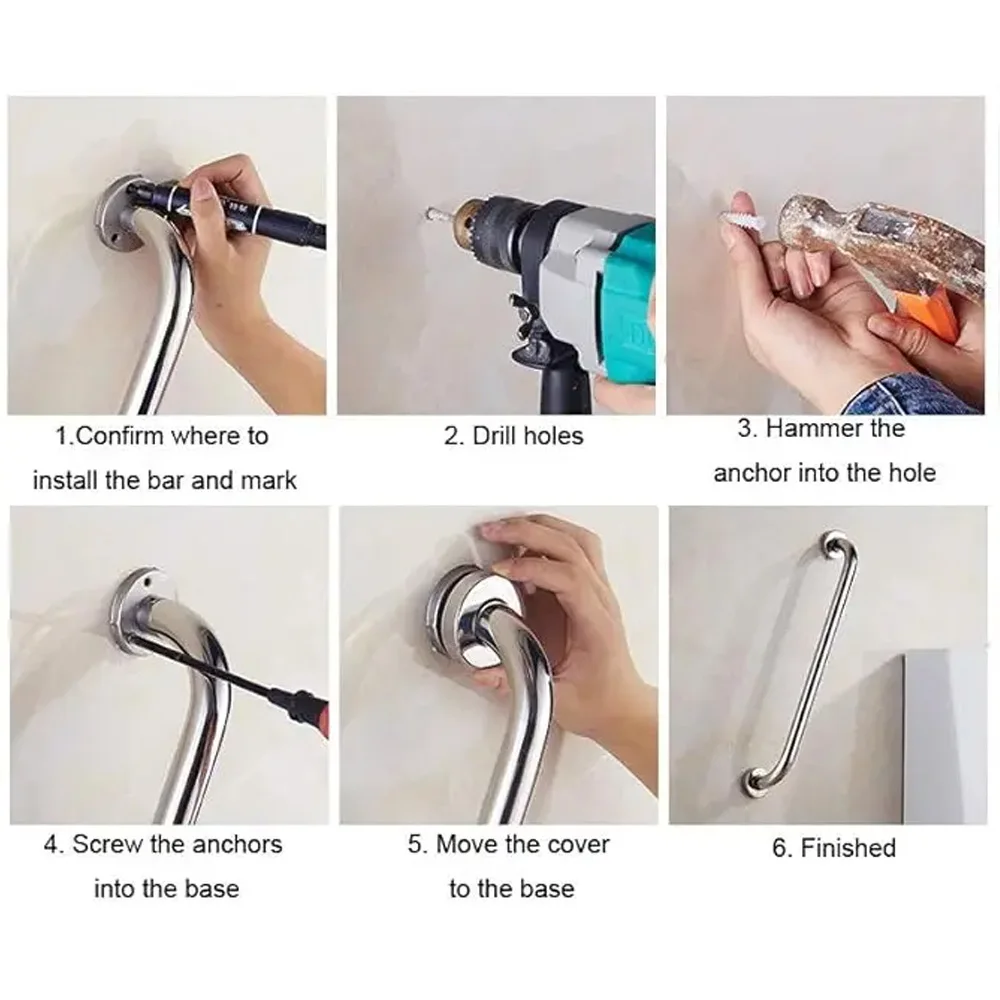 1.Confirm where to install the bar and mark

2. Drill holes

3. Hammer the anchor into the hole

4. Screw the anchors into the base

5. Move the cover to the base

6. Finished