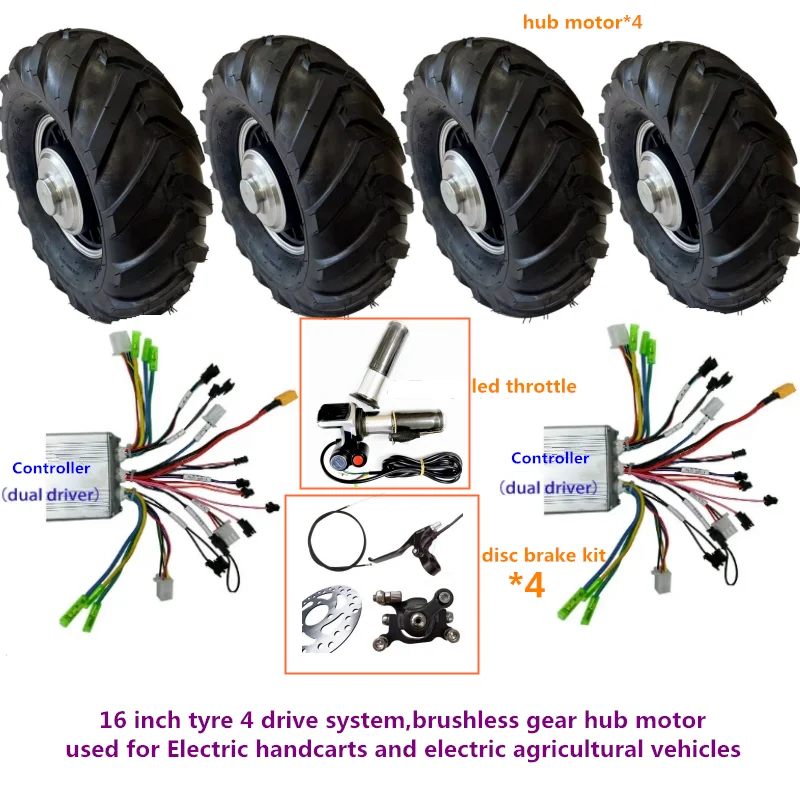 hub motor*4

Controller
(dual driver)

led throttle

Controller
(dual driver)

disc brake kit
*4

16 inch tyre 4 drive system,brushless gear hub motor used for Electric handcarts and electric agricultural vehicles