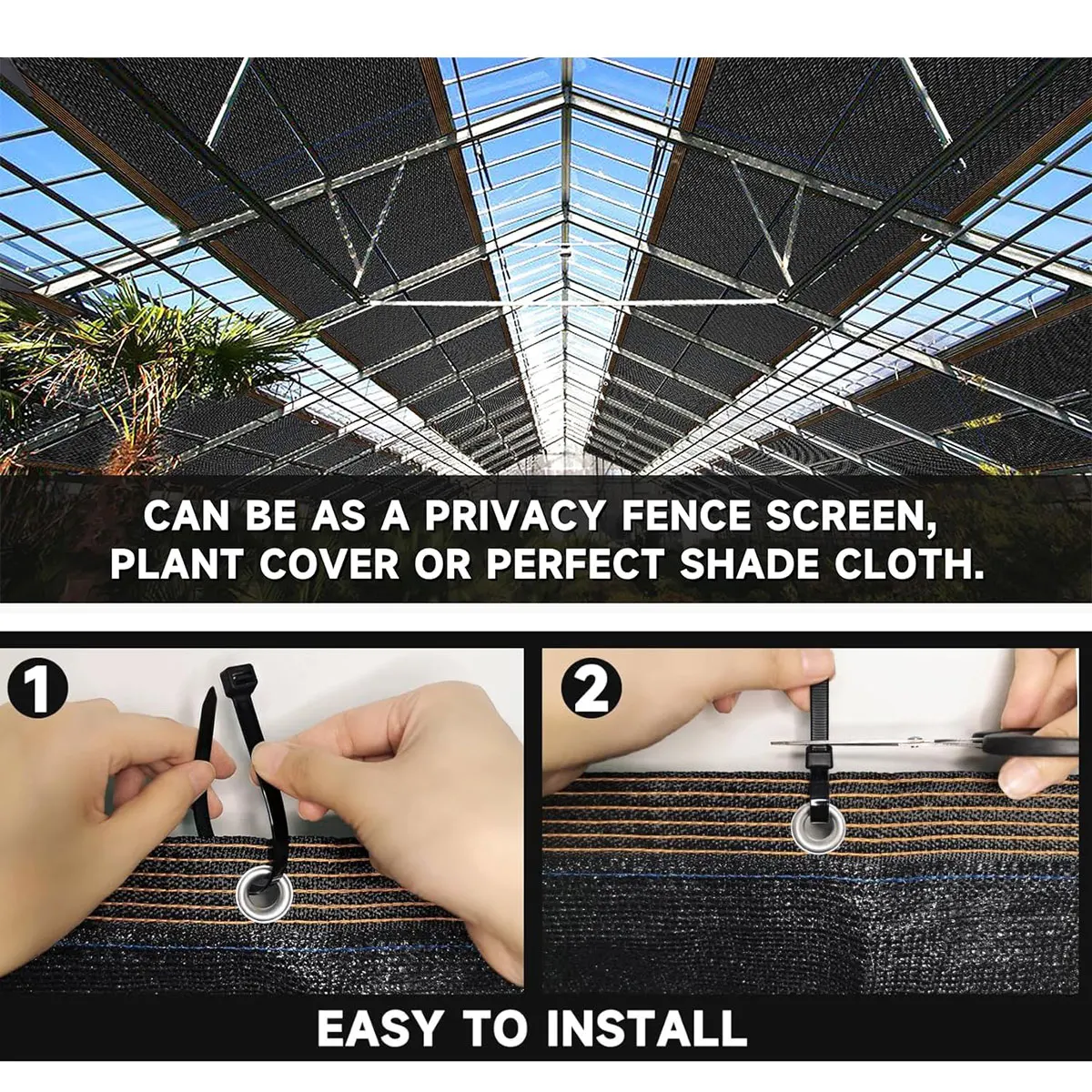 CAN BE AS A PRIVACY FENCE SCREEN, PLANT COVER OR PERFECT SHADE CLOTH.

1

2

EASY TO INSTALL