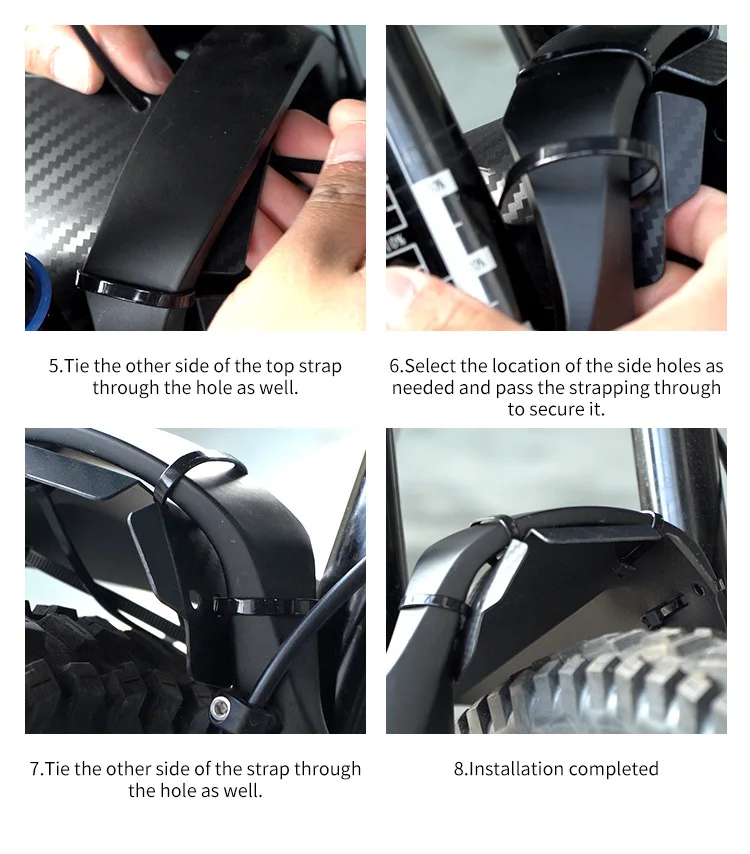 5.Tie the other side of the top strap through the hole as well.

6.Select the location of the side holes as needed and pass the strapping through to secure it.

7.Tie the other side of the strap through the hole as well.

8.Installation completed