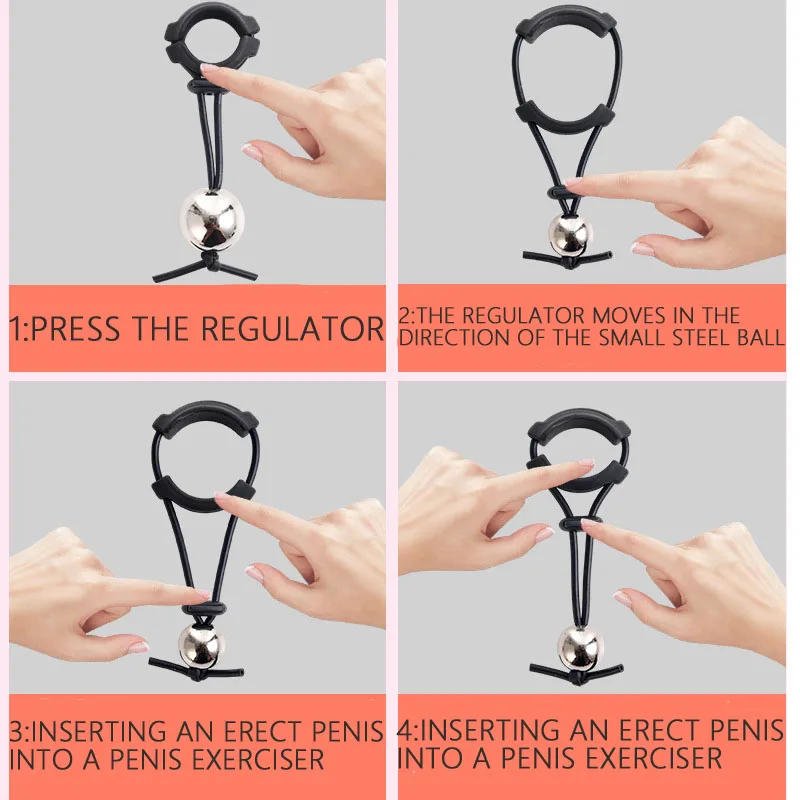 1:PRESS THE REGULATOR

2:THE REGULATOR MOVES IN THE DIRECTION OF THE SMALL STEEL BALL

3:INSERTING AN ERECT PENIS INTO A PENIS EXERCISER

4:INSERTING AN ERECT PENIS INTO A PENIS EXERCISER