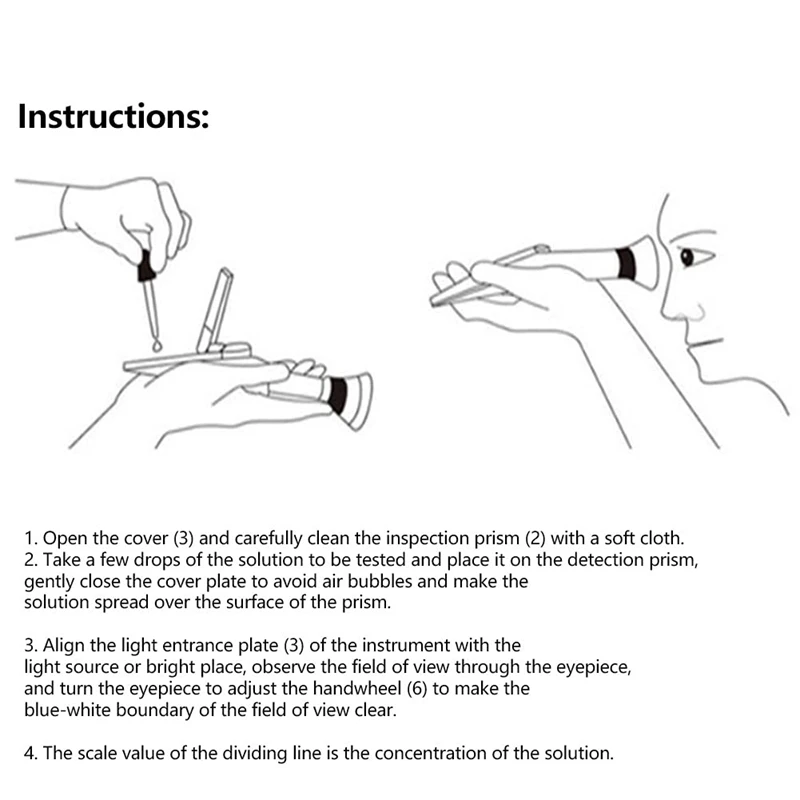 Instructions:

1. Open the cover (3) and carefully clean the inspection prism (2) with a soft cloth.
2. Take a few drops of the solution to be tested and place it on the detection prism, gently close the cover plate to avoid air bubbles and make the solution spread over the surface of the prism.

3. Align the light entrance plate (3) of the instrument with the light source or bright place, observe the field of view through the eyepiece, and turn the eyepiece to adjust the handwheel (6) to make the blue-white boundary of the field of view clear.

4. The scale value of the dividing line is the concentration of the solution.