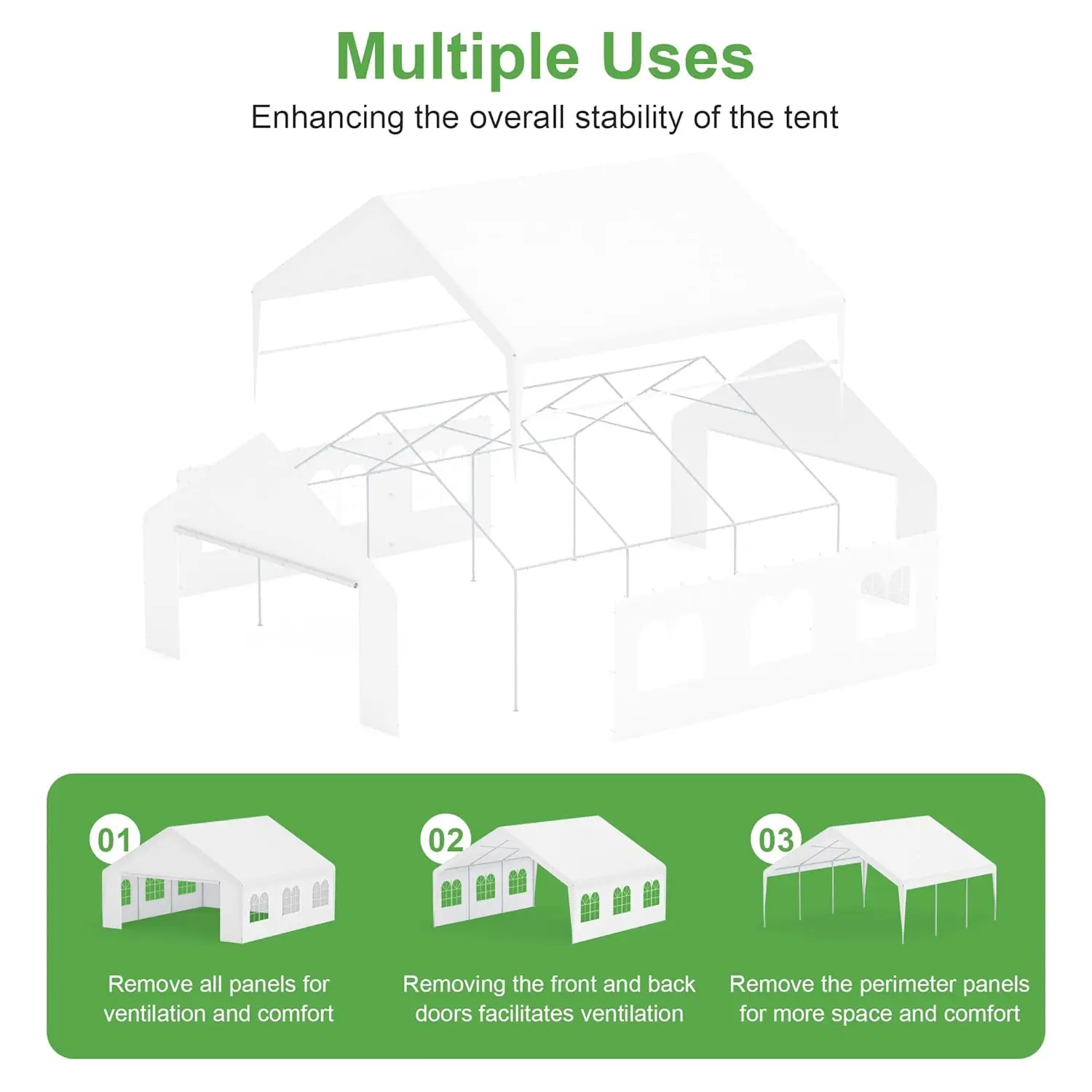 Multiple Uses

Enhancing the overall stability of the tent

01

Remove all panels for ventilation and comfort

02

Removing the front and back doors facilitates ventilation

03

Remove the perimeter panels for more space and comfort