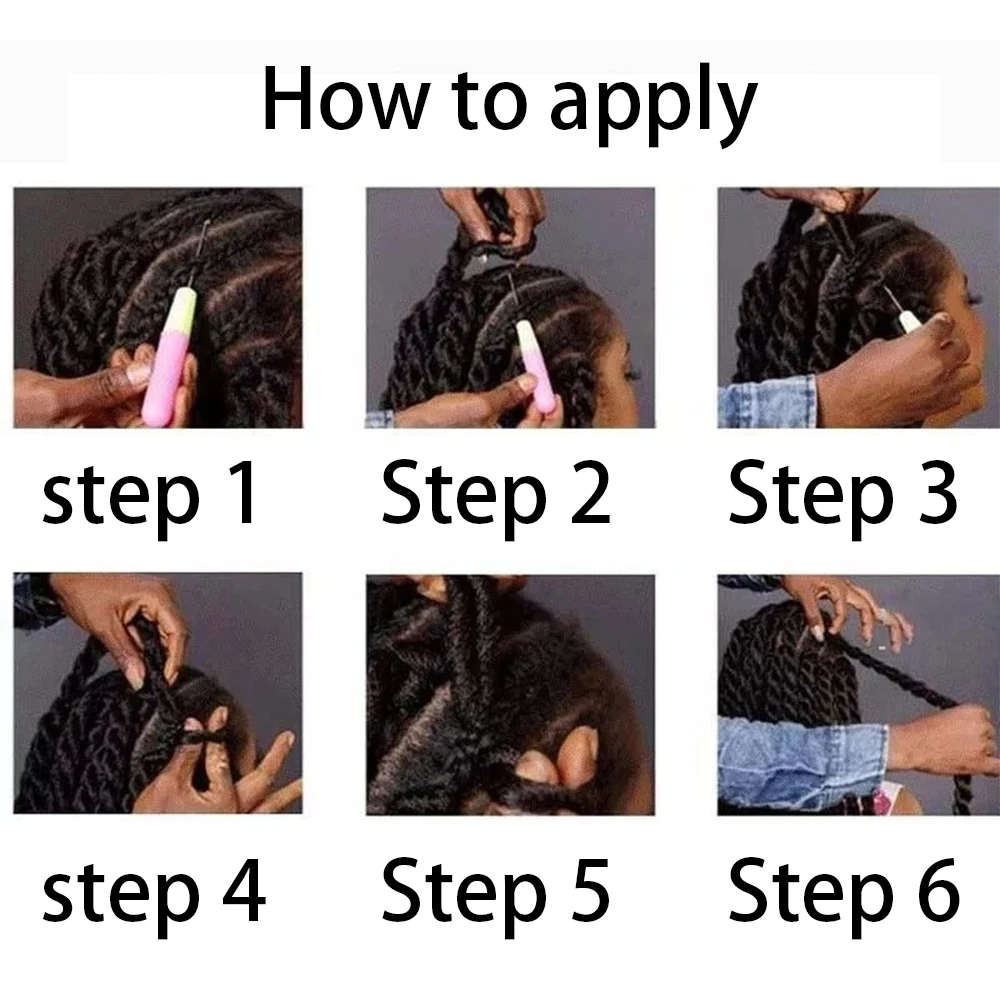 How to apply

step 1

Step 2

Step 3

step 4

Step 5

Step 6