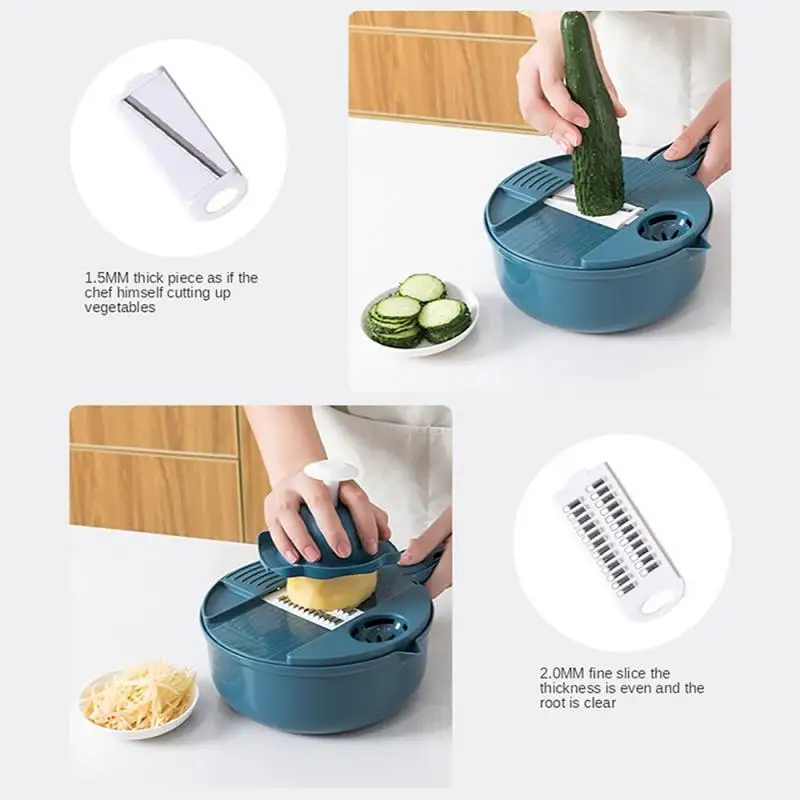 1.5MM thick piece as if the chef himself cutting up vegetables

2.0MM fine slice the thickness is even and the root is clear