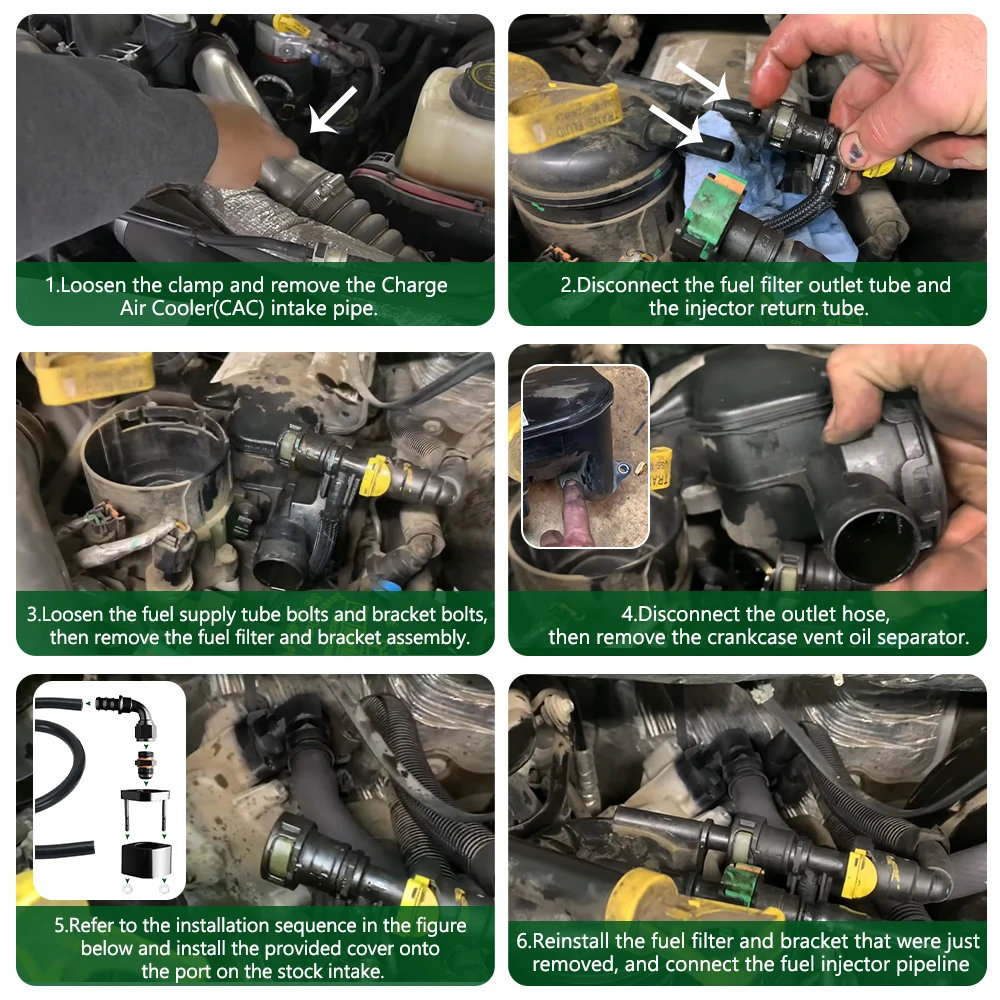 1.Loosen the clamp and remove the Charge Air Cooler(CAC) intake pipe.

2.Disconnect the fuel filter outlet tube and the injector return tube.

3.Loosen the fuel supply tube bolts and bracket bolts, then remove the fuel filter and bracket assembly.

4.Disconnect the outlet hose, then remove the crankcase vent oil separator.

5.Refer to the installation sequence in the figure below and install the provided cover onto the port on the stock intake.

6.Reinstall the fuel filter and bracket that were just removed, and connect the fuel injector pipeline