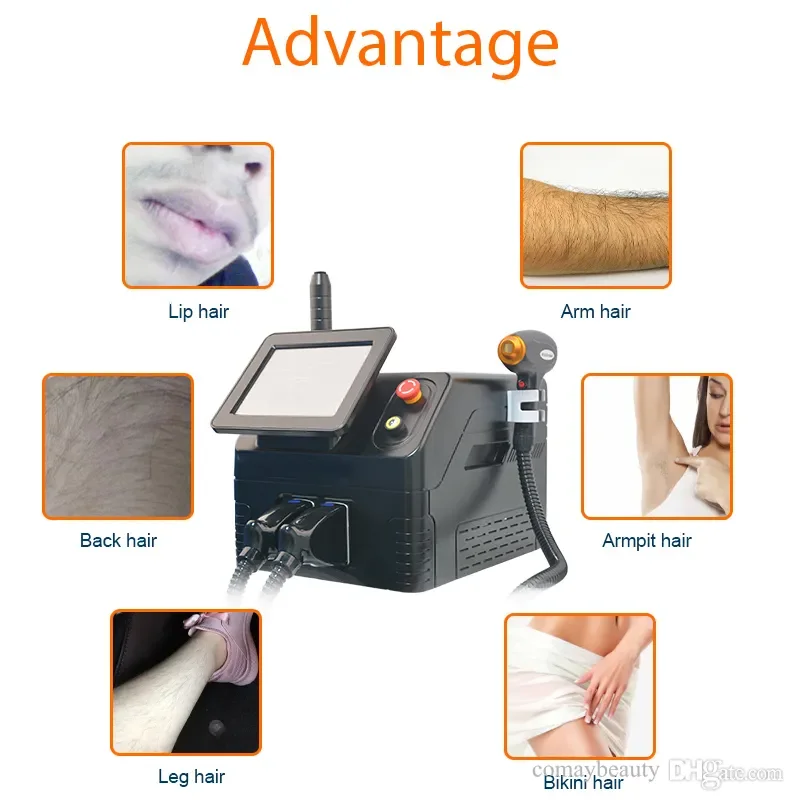 Advantage

Lip hair

Arm hair

Back hair

Armpit hair

Leg hair

Bikini hair

comaybeauty DHgate.com