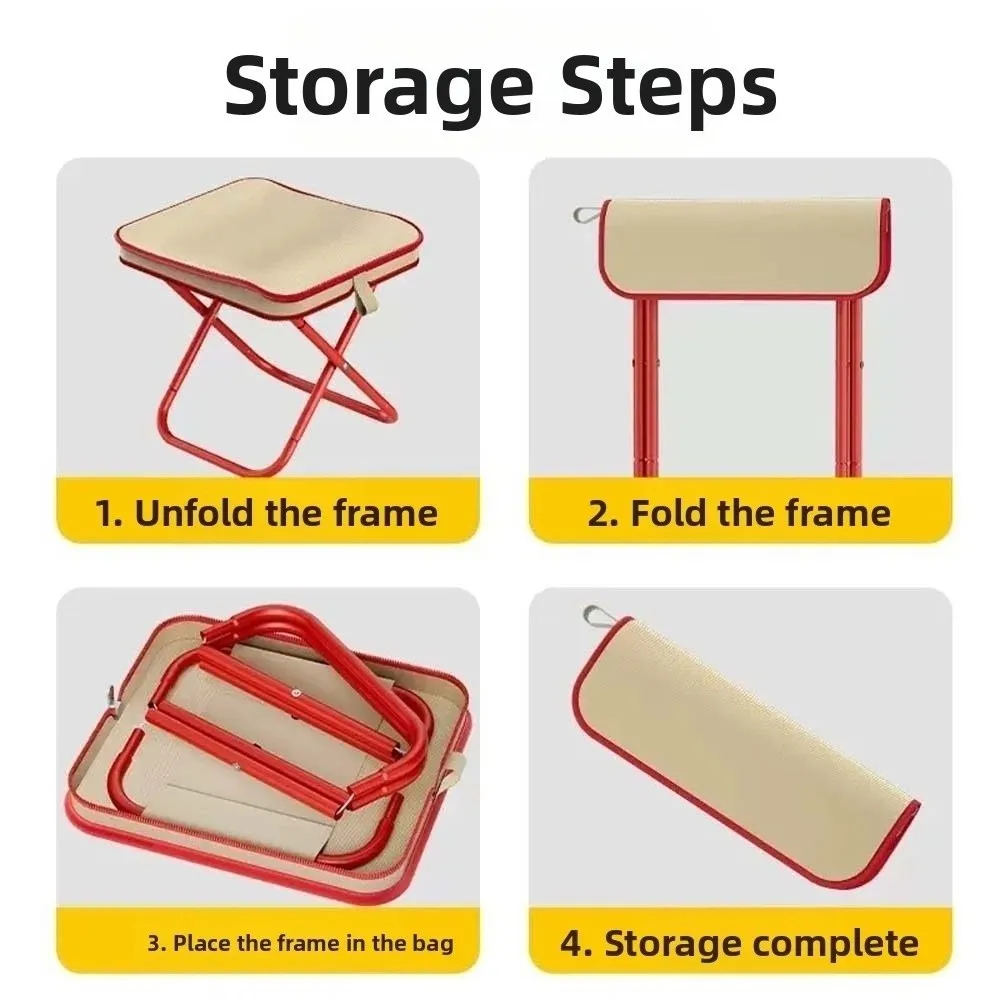 Storage Steps

1. Unfold the frame

2. Fold the frame

3. Place the frame in the bag

4. Storage complete