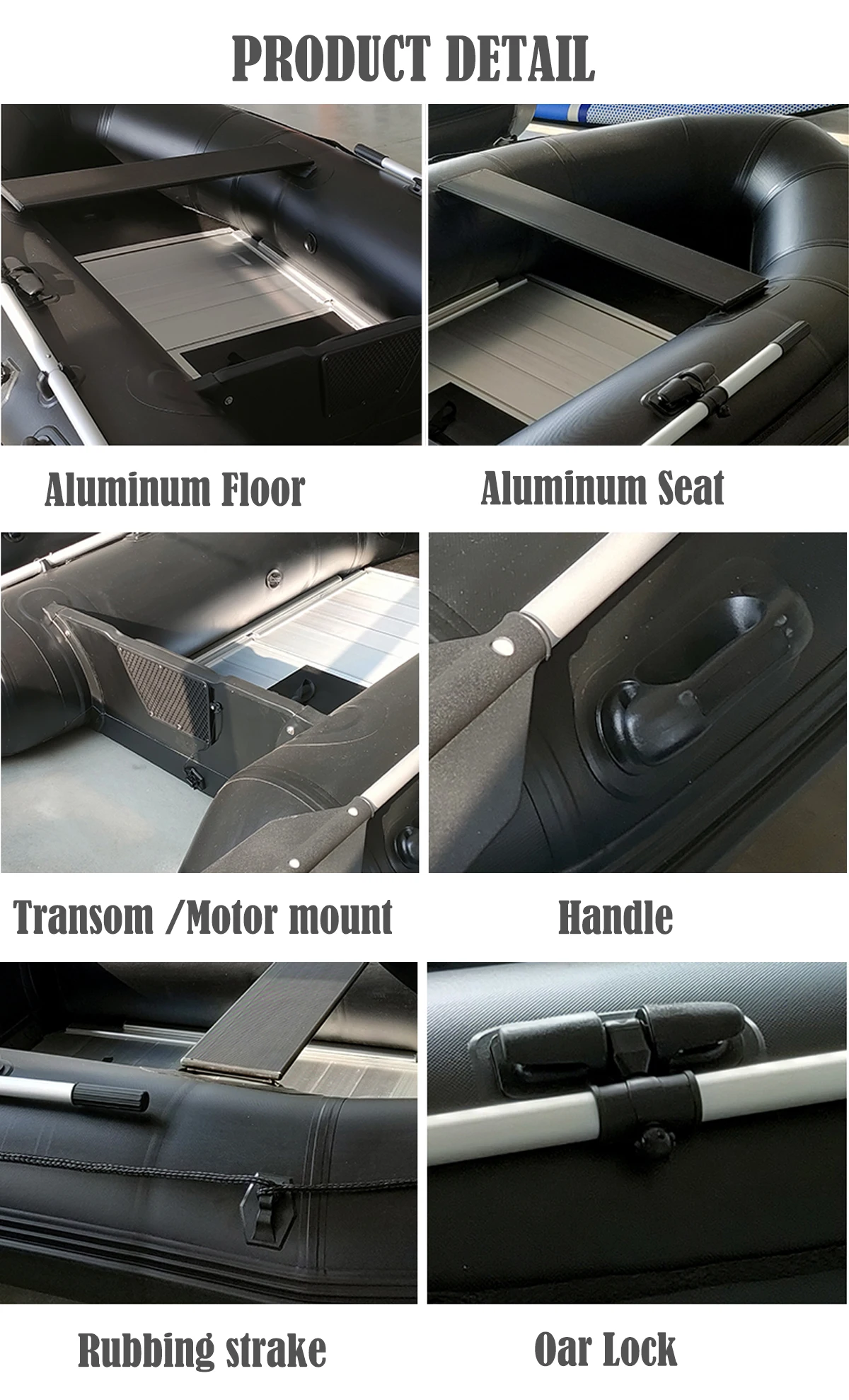 PRODUCT DETAIL

Aluminum Floor

Aluminum Seat

Transom /Motor mount

Handle

Rubbing strake

Oar Lock