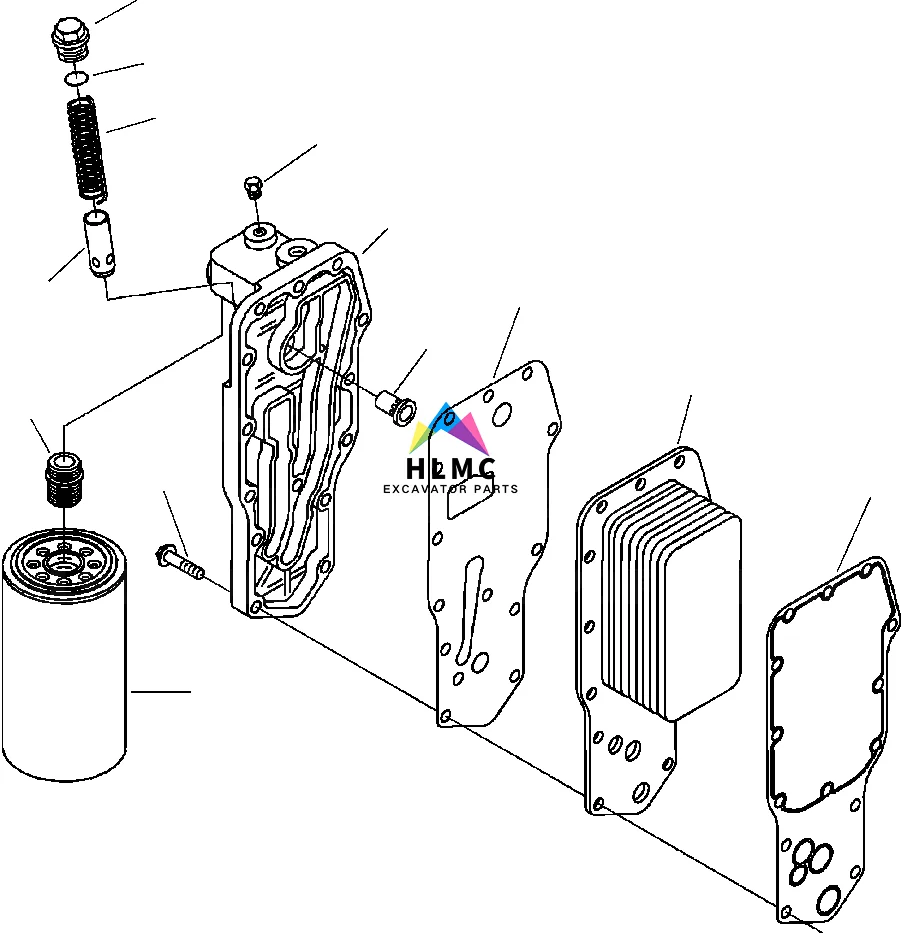 HLMC
EXCAVATOR PARTS