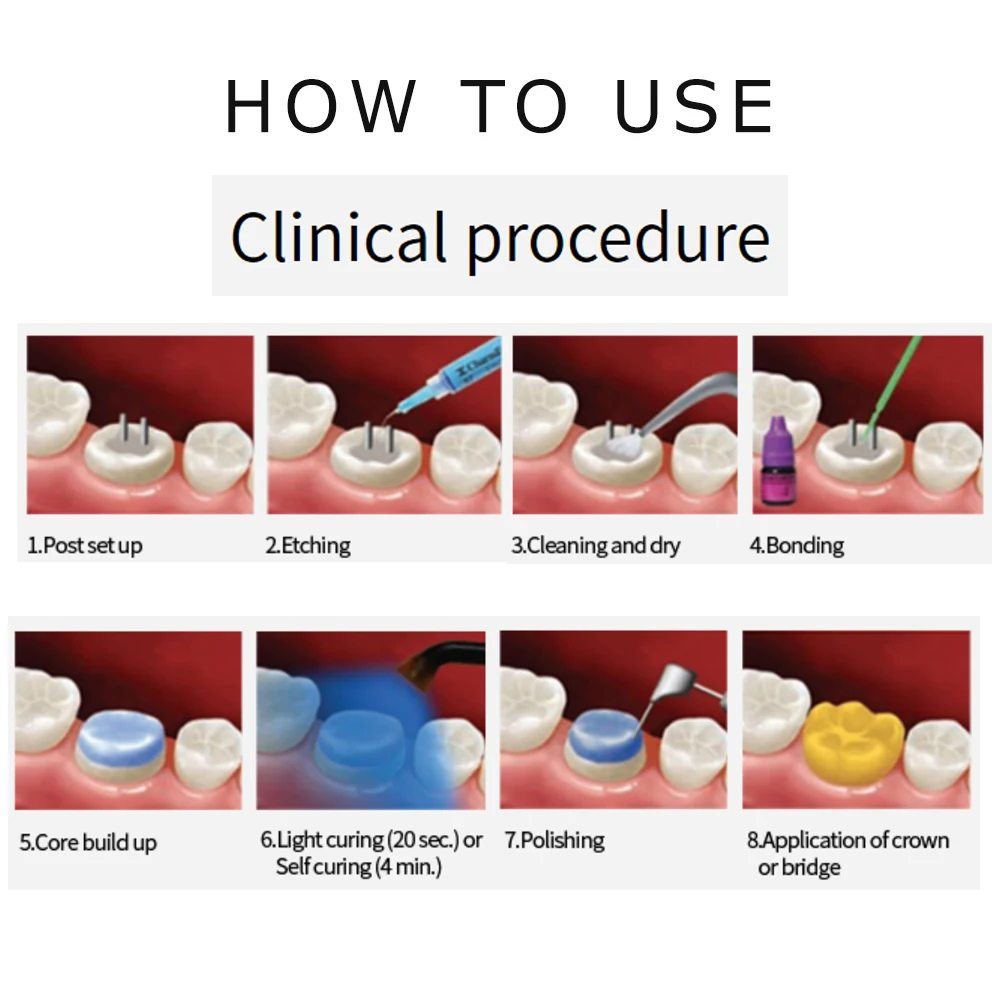 HOW TO USE

Clinical procedure

1.Post set up

2.Etching

3.Cleaning and dry

4.Bonding

5.Core build up

6.Light curing (20 sec.) or Self curing (4 min.)

7.Polishing

8.Application of crown or bridge