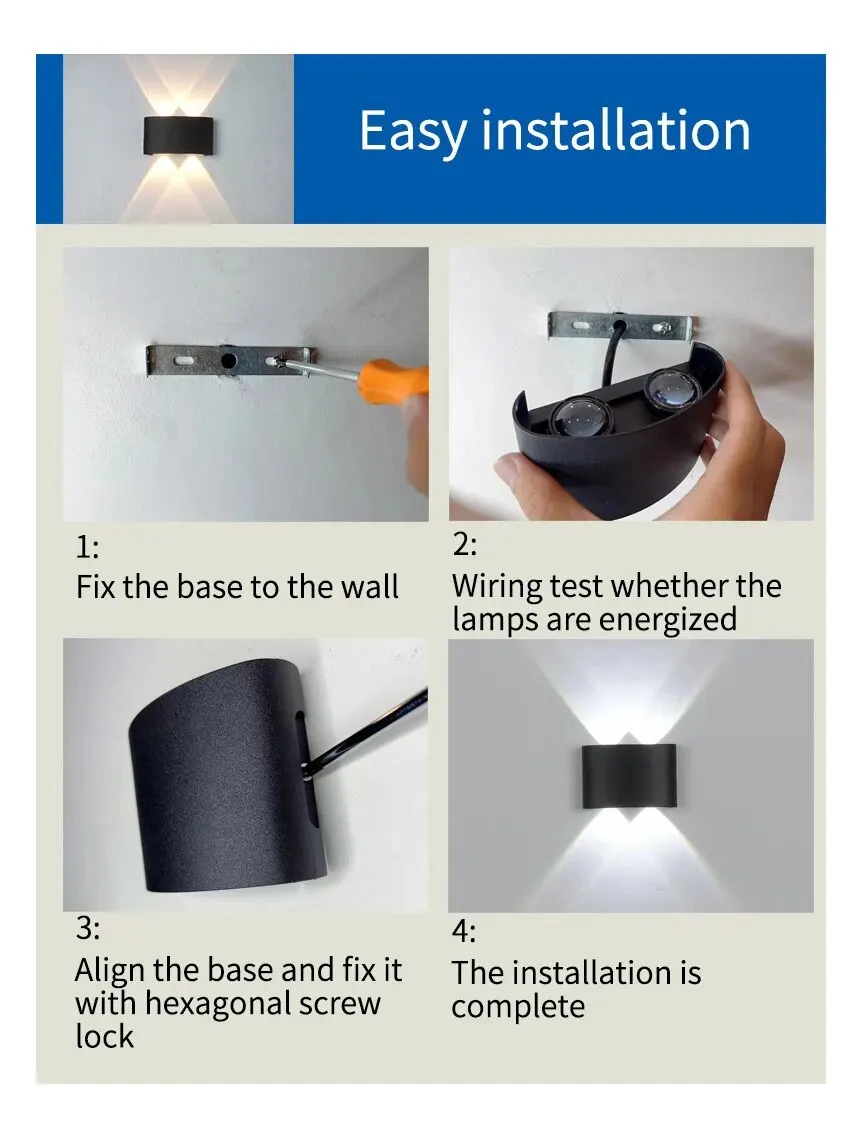 Easy installation

1:
Fix the base to the wall

2:
Wiring test whether the lamps are energized

3:
Align the base and fix it with hexagonal screw lock

4:
The installation is complete