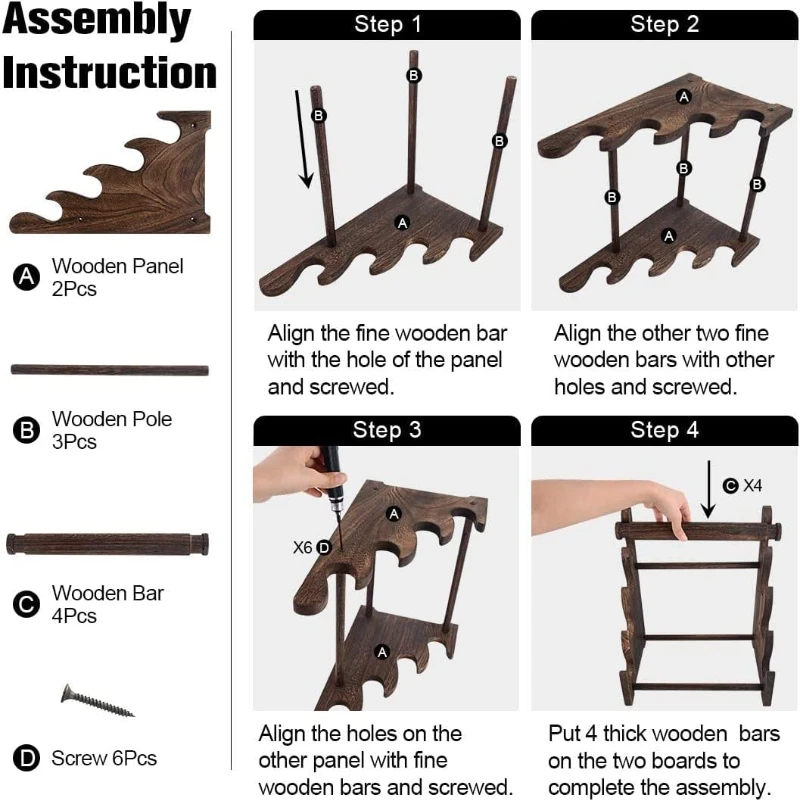 Assembly Instruction

A Wooden Panel 2Pcs

B Wooden Pole 3Pcs

C Wooden Bar 4Pcs

D Screw 6Pcs

Step 1

B

B

B

A

Align the fine wooden bar with the hole of the panel and screwed.

Step 2

A

B

B

B

A

Align the other two fine wooden bars with other holes and screwed.

Step 3

A

X6 D

A

Align the holes on the other panel with fine wooden bars and screwed.

Step 4

C X4

Put 4 thick wooden bars on the two boards to complete the assembly.