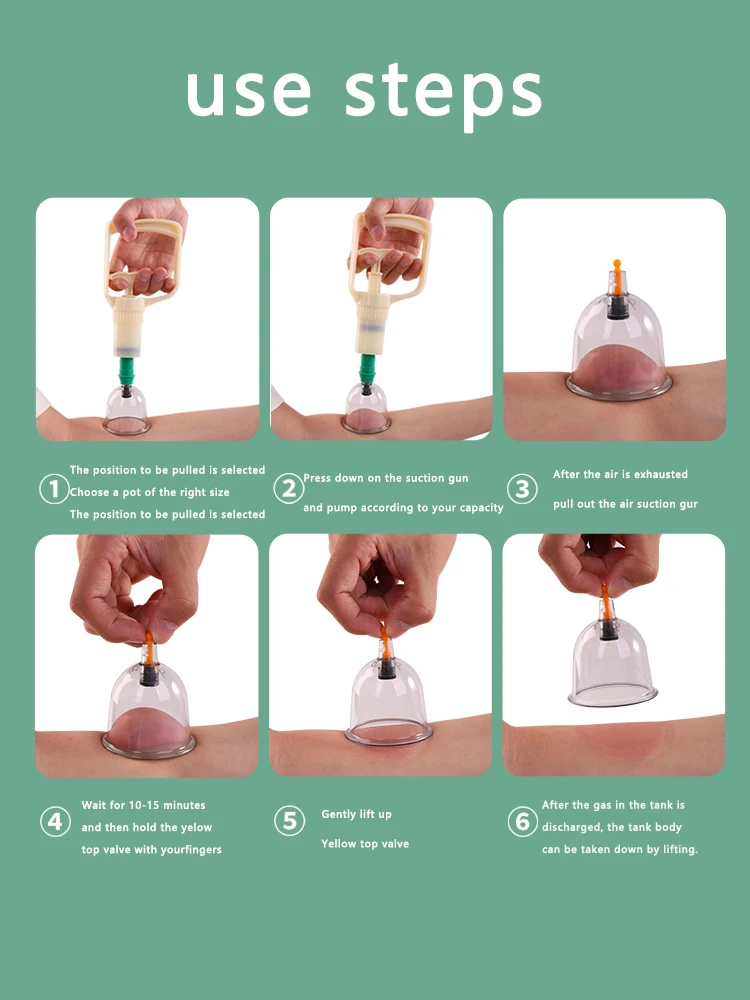 use steps

1 The position to be pulled is selected
Choose a pot of the right size
The position to be pulled is selected

2 Press down on the suction gun
and pump according to your capacity

3 After the air is exhausted
pull out the air suction gur

4 Wait for 10-15 minutes
and then hold the yelow
top valve with yourfingers

5 Gently lift up
Yellow top valve

6 After the gas in the tank is
discharged, the tank body
can be taken down by lifting.