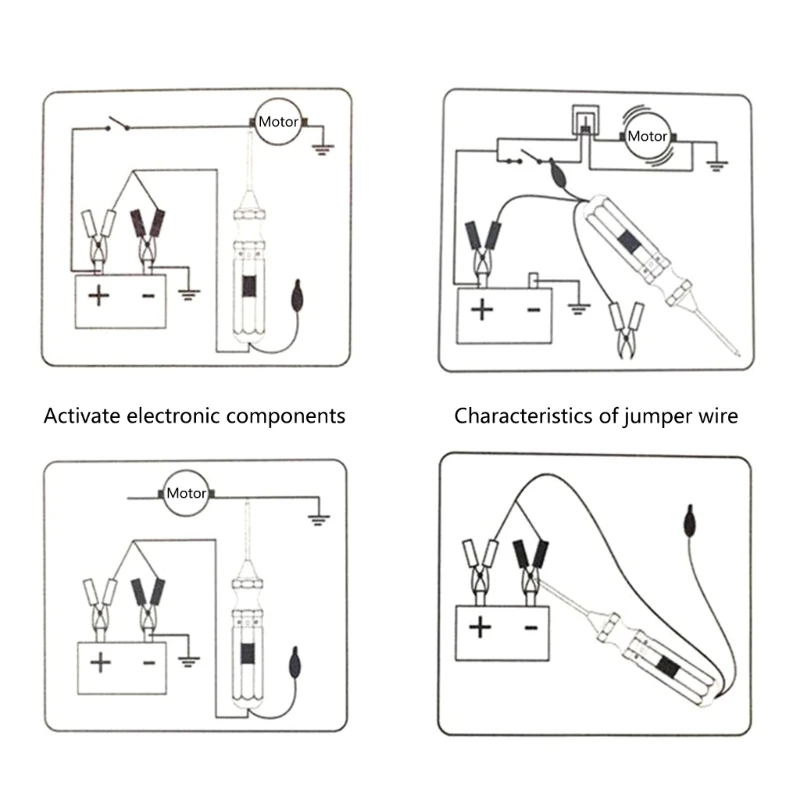 Motor

+ -

Motor

+ -

Activate electronic components

Characteristics of jumper wire

Motor

+ -

+ -