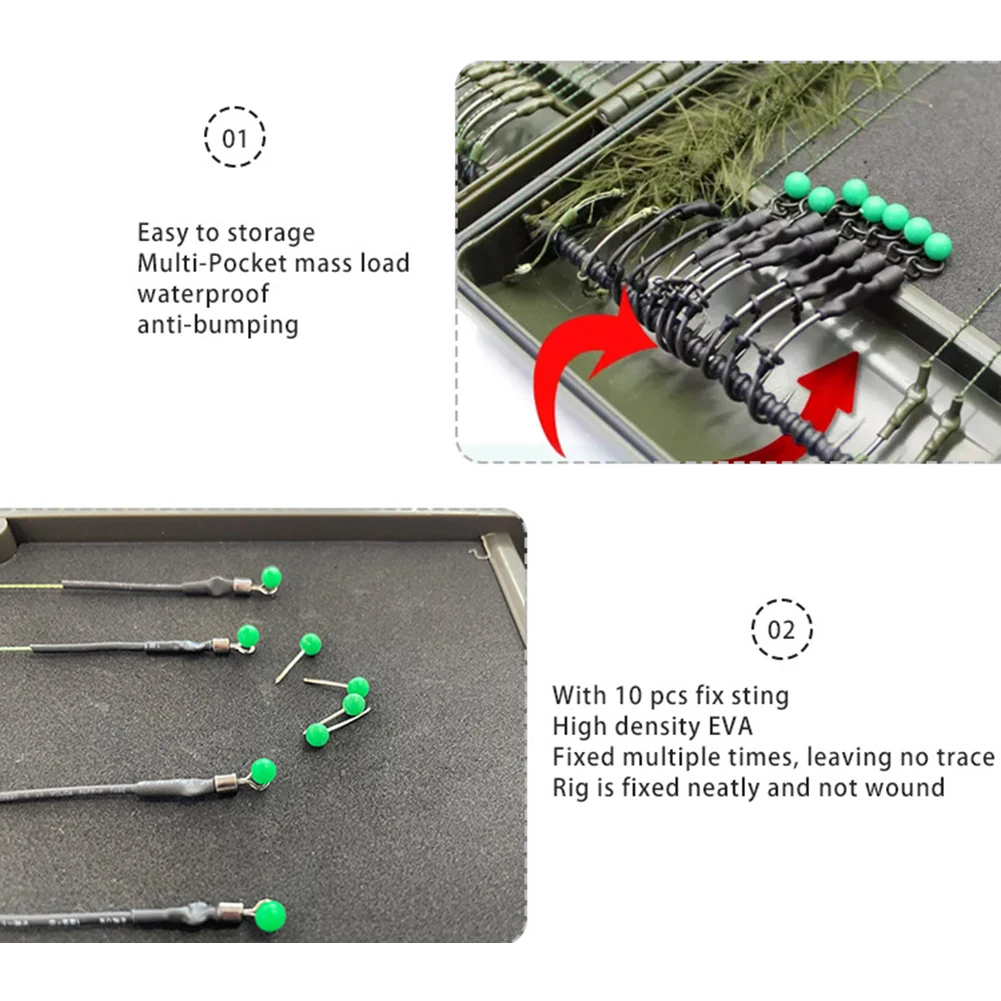 01

Easy to storage
Multi-Pocket mass load
waterproof
anti-bumping

02

With 10 pcs fix sting
High density EVA
Fixed multiple times, leaving no trace
Rig is fixed neatly and not wound