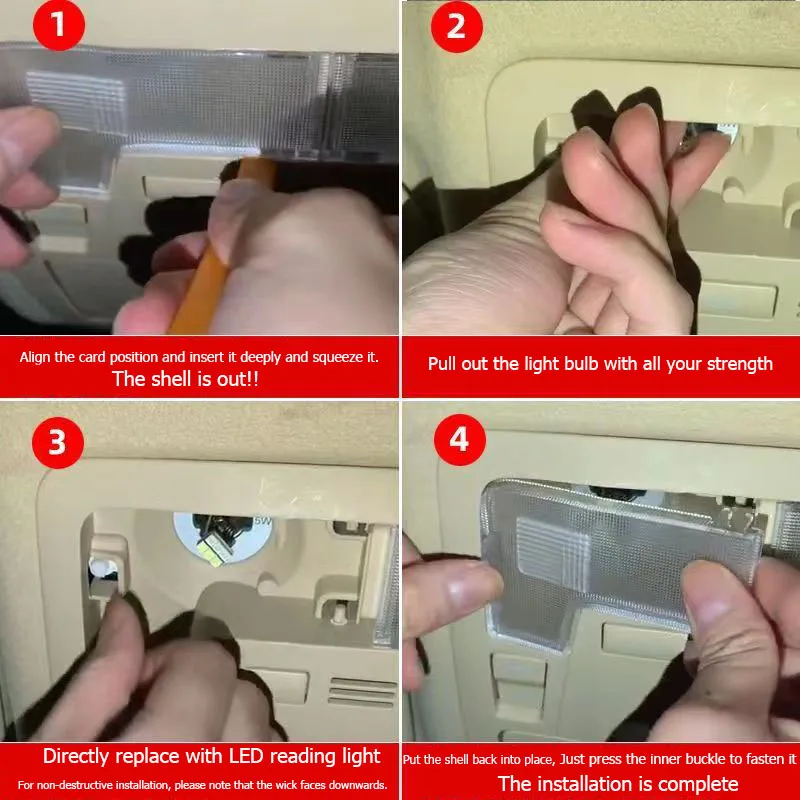 1

Align the card position and insert it deeply and squeeze it.
The shell is out!!

2

Pull out the light bulb with all your strength

3

5W

Directly replace with LED reading light
For non-destructive installation, please note that the wick faces downwards.

4

Put the shell back into place, Just press the inner buckle to fasten it
The installation is complete