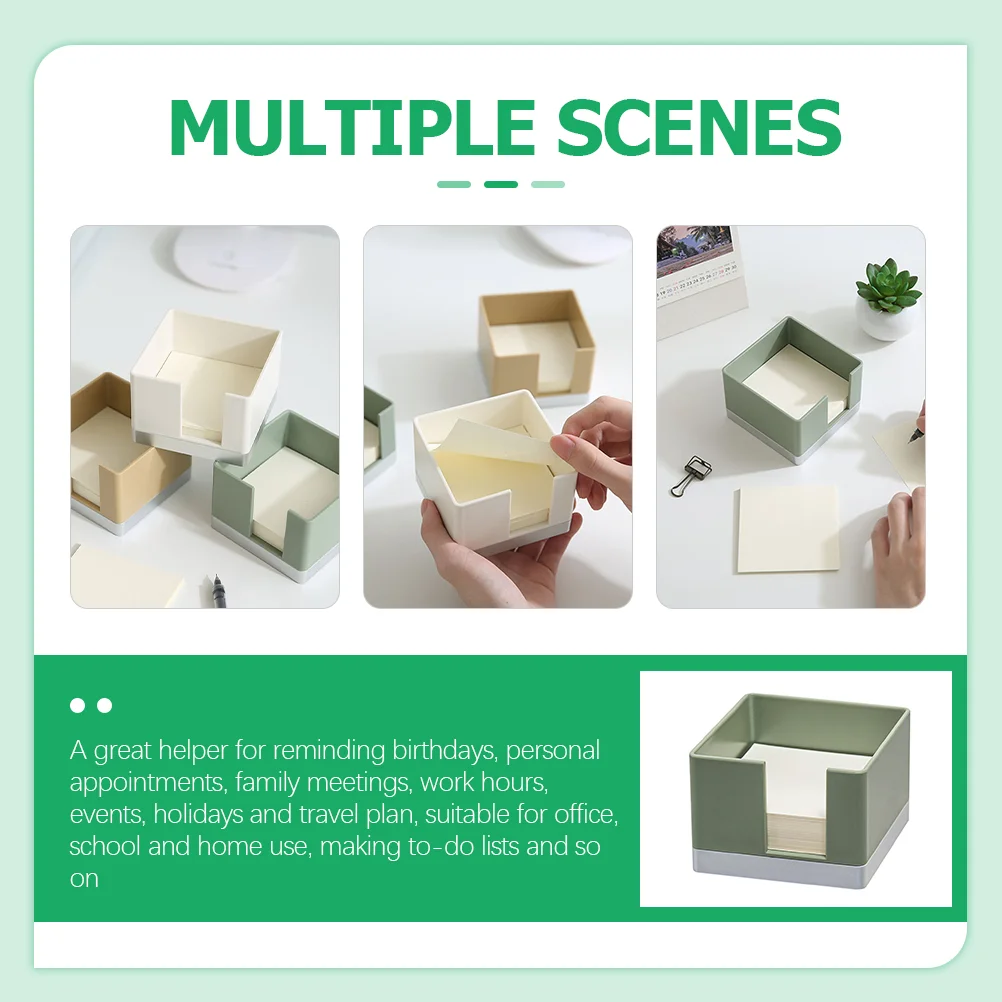 MULTIPLE SCENES

A great helper for reminding birthdays, personal appointments, family meetings, work hours, events, holidays and travel plan, suitable for office, school and home use, making to-do lists and so on