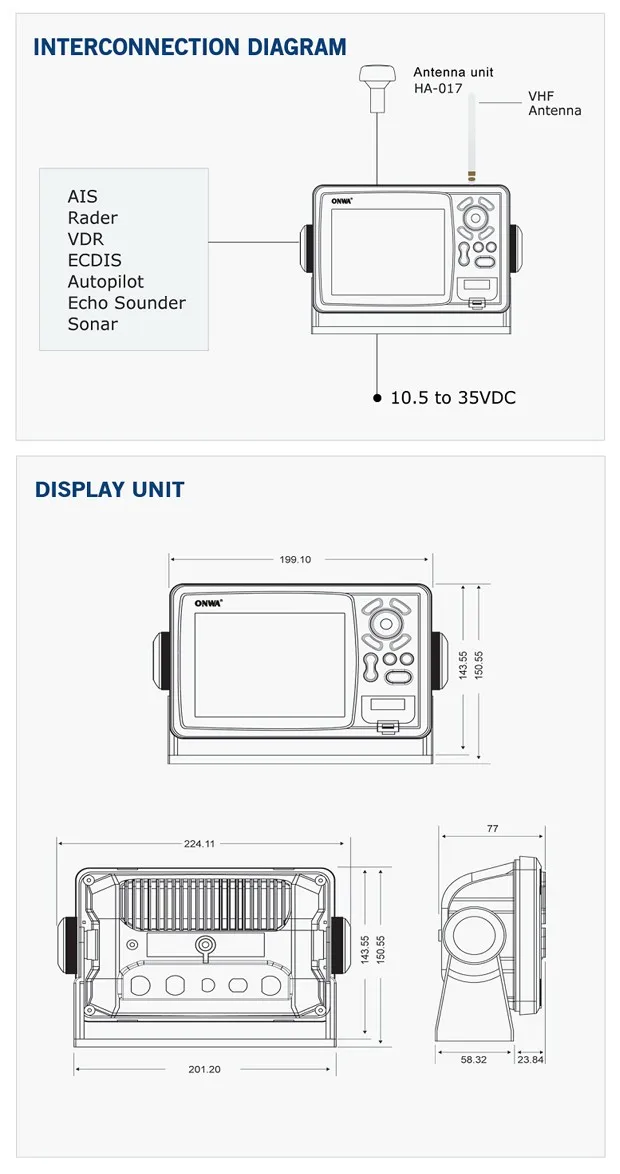 INTERCONNECTION DIAGRAM

Antenna unit
HA-017

VHF
Antenna

AIS
Rader
VDR
ECDIS
Autopilot
Echo Sounder
Sonar

ONWA

10.5 to 35VDC

DISPLAY UNIT

199.10

ONWA

143.55

150.55

224.11

143.55

150.55

201.20

77

58.32

23.84