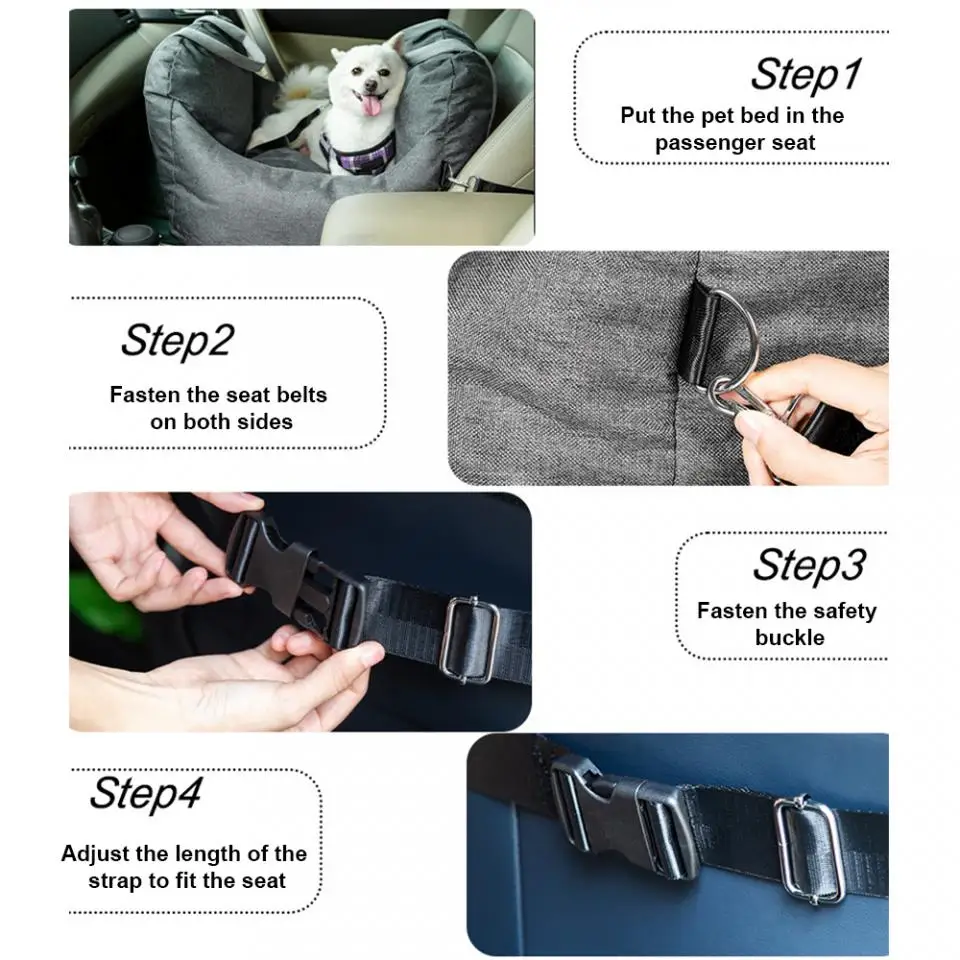 Step1
Put the pet bed in the passenger seat

Step2
Fasten the seat belts on both sides

Step3
Fasten the safety buckle

Step4
Adjust the length of the strap to fit the seat