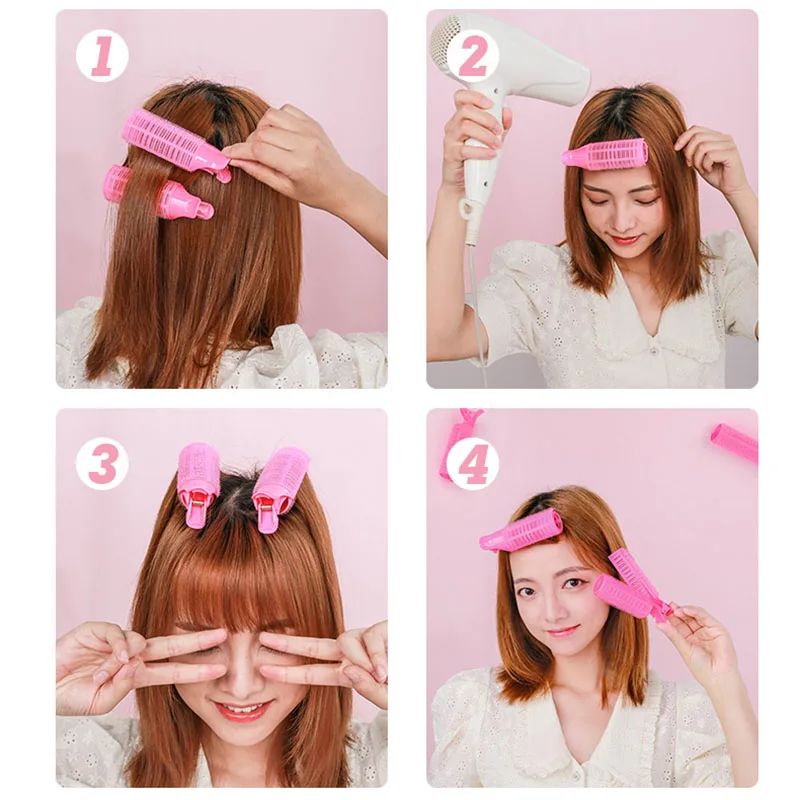 1

2

3

4