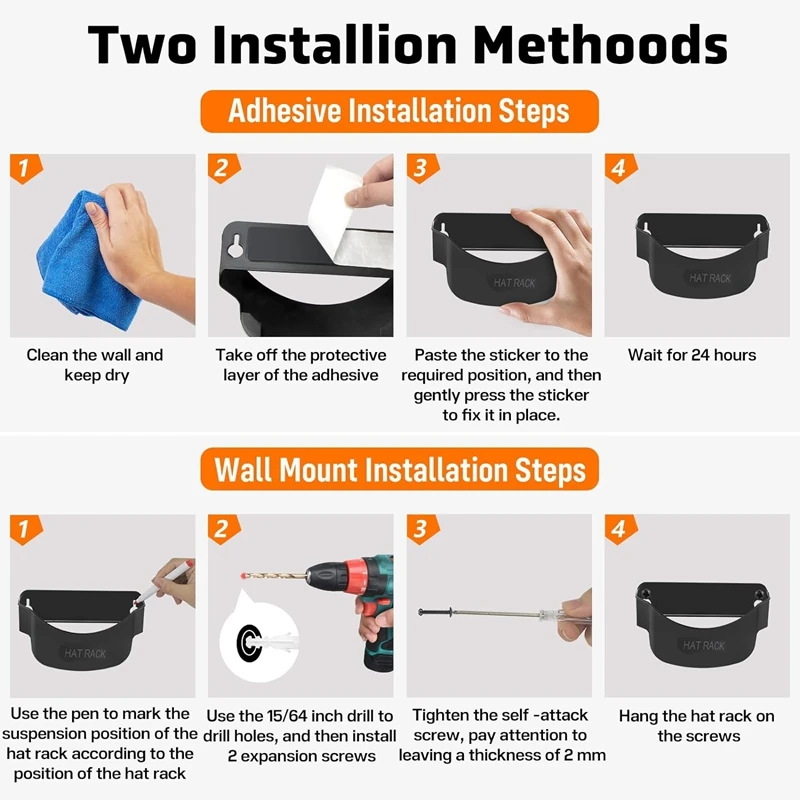 Two Installion Methoods

Adhesive Installation Steps

1

Clean the wall and keep dry

2

Take off the protective layer of the adhesive

3

HAT RACK

Paste the sticker to the required position, and then gently press the sticker to fix it in place.

4

HAT RACK

Wait for 24 hours

Wall Mount Installation Steps

1

HAT RACK

Use the pen to mark the suspension position of the hat rack according to the position of the hat rack

2

Use the 15/64 inch drill to drill holes, and then install 2 expansion screws

3

Tighten the self -attack screw, pay attention to leaving a thickness of 2 mm

4

HAT RACK

Hang the hat rack on the screws