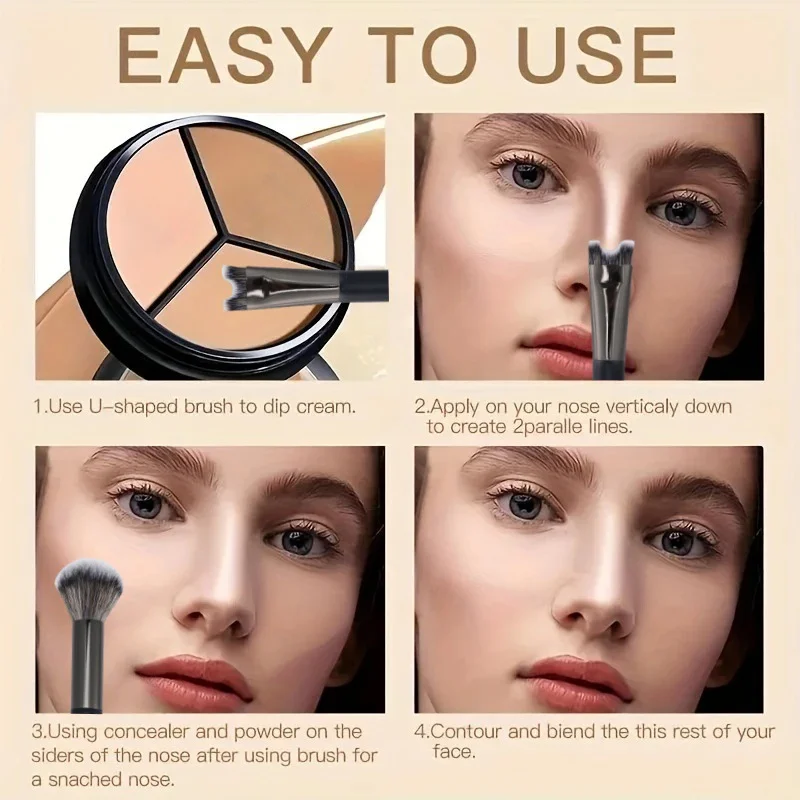 EASY TO USE

1.Use U-shaped brush to dip cream.

2.Apply on your nose verticaly down to create 2paralle lines.

3.Using concealer and powder on the siders of the nose after using brush for a snached nose.

4.Contour and biend the this rest of your face.