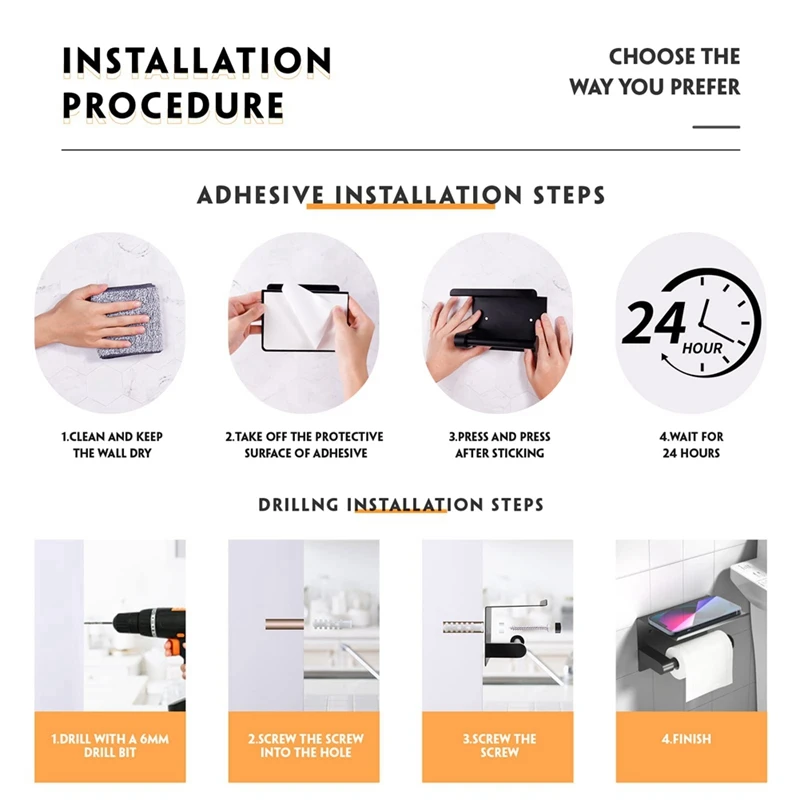 INSTALLATION PROCEDURE

CHOOSE THE WAY YOU PREFER

ADHESIVE INSTALLATION STEPS

24 HOUR

1.CLEAN AND KEEP THE WALL DRY

2.TAKE OFF THE PROTECTIVE SURFACE OF ADHESIVE

3.PRESS AND PRESS AFTER STICKING

4.WAIT FOR 24 HOURS

DRILLNG INSTALLATION STEPS

1.DRILL WITH A 6MM DRILL BIT

2.SCREW THE SCREW INTO THE HOLE

3.SCREW THE SCREW

4.FINISH