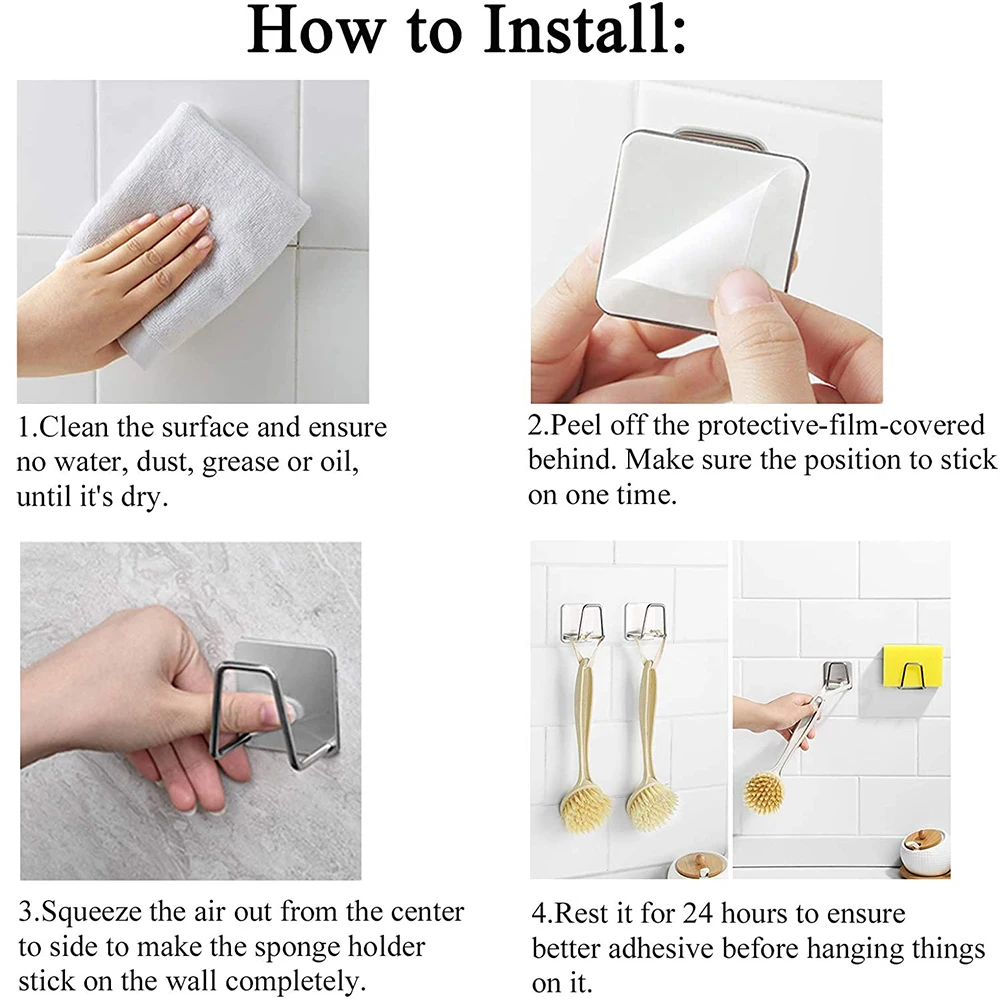 How to Install:

1.Clean the surface and ensure no water, dust, grease or oil, until it's dry.

2.Peel off the protective-film-covered behind. Make sure the position to stick on one time.

3.Squeeze the air out from the center to side to make the sponge holder stick on the wall completely.

4.Rest it for 24 hours to ensure better adhesive before hanging things on it.