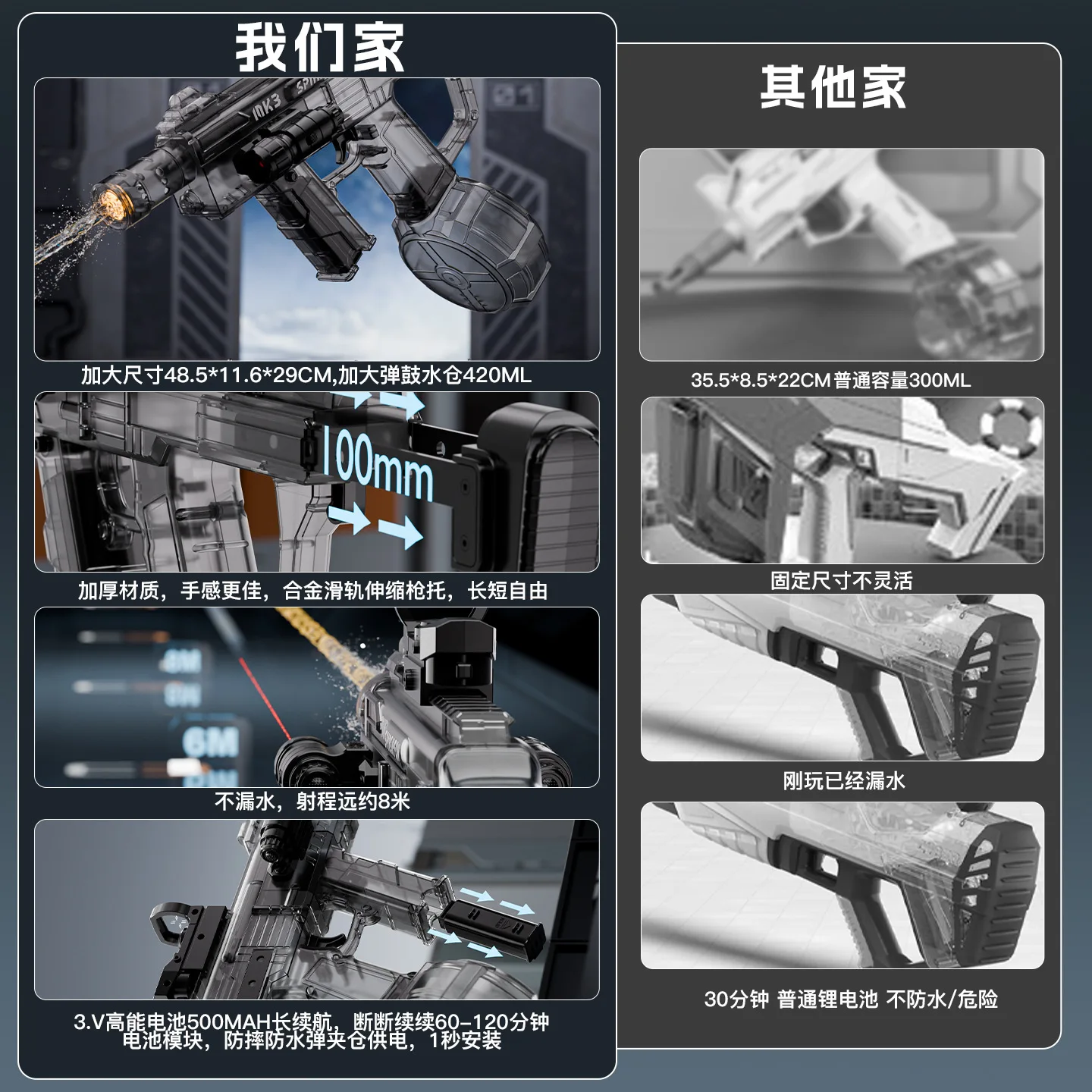 我们家

MK3

加大尺寸48.5*11.6*29CM,加大弹鼓水仓420ML

100mm

加厚材质，手感更佳，合金滑轨伸缩枪托，长短自由

6M

不漏水，射程远约8米

3.V高能电池500MAH长续航，断断续续60-120分钟
电池模块，防摔防水弹夹仓供电，1秒安装

其他家

35.5*8.5*22CM 普通容量300ML

固定尺寸不灵活

刚玩已经漏水

30分钟 普通锂电池 不防水/危险