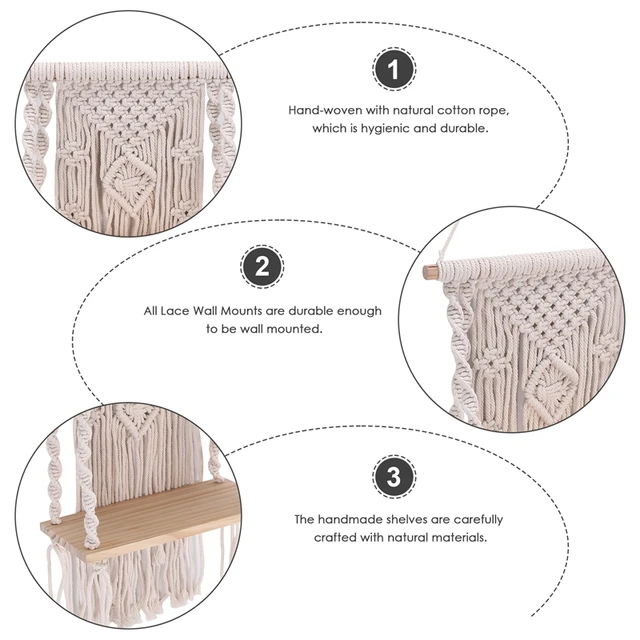 1

Hand-woven with natural cotton rope, which is hygienic and durable.

2

All Lace Wall Mounts are durable enough to be wall mounted.

3

The handmade shelves are carefully crafted with natural materials.