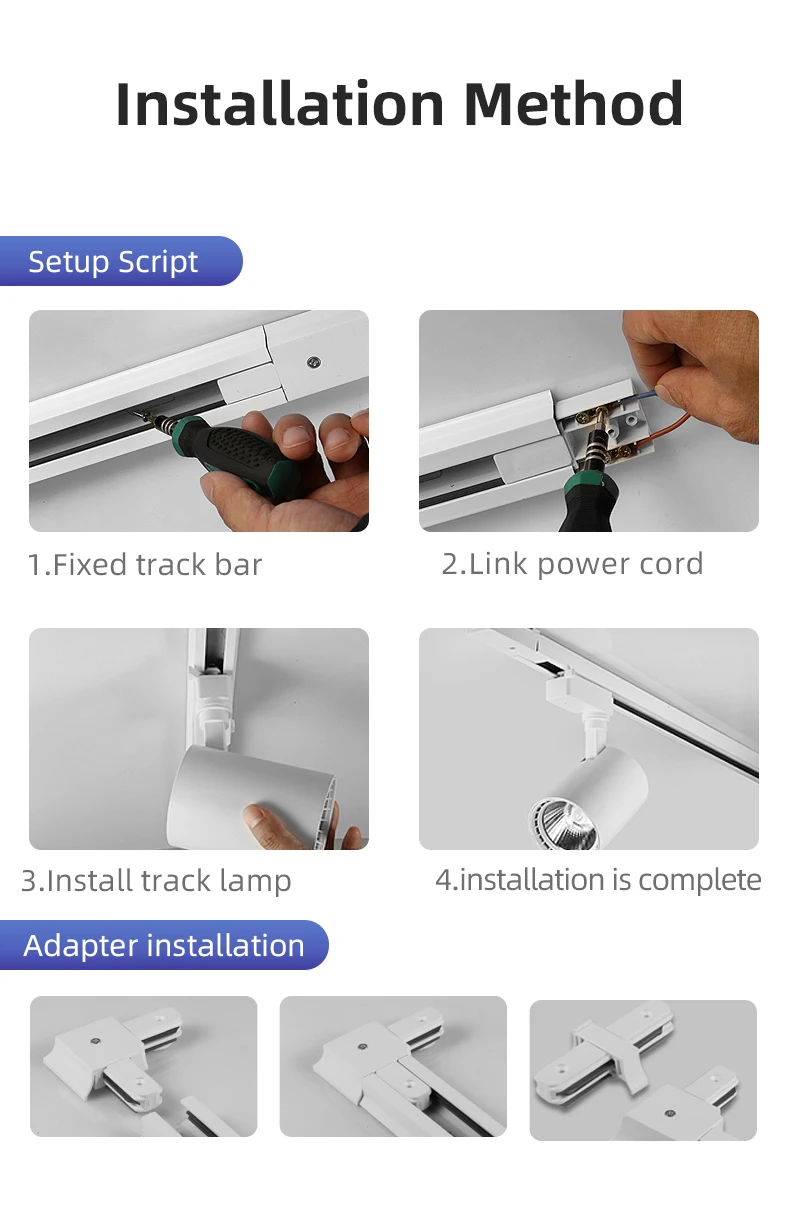 Installation Method

Setup Script

1.Fixed track bar

2.Link power cord

3.Install track lamp

4.installation is complete

Adapter installation