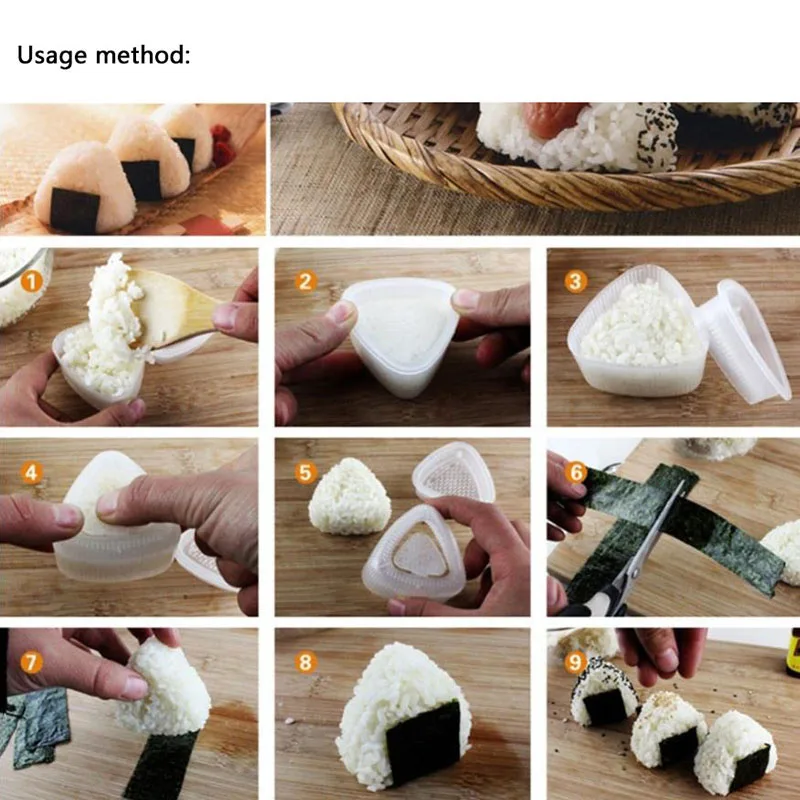 Usage method:

1

2

3

4

5

6

7

8

9