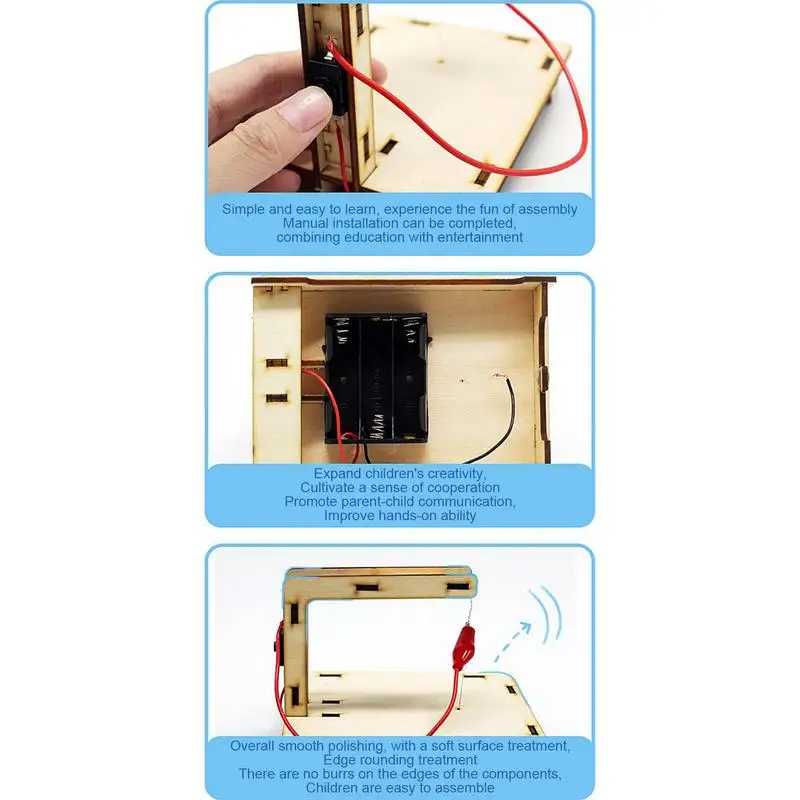 Simple and easy to learn, experience the fun of assembly
Manual installation can be completed,
combining education with entertainment

Expand children's creativity,
Cultivate a sense of cooperation
Promote parent-child communication,
Improve hands-on ability

Overall smooth polishing, with a soft surface treatment,
Edge rounding treatment
There are no burrs on the edges of the components,
Children are easy to assemble