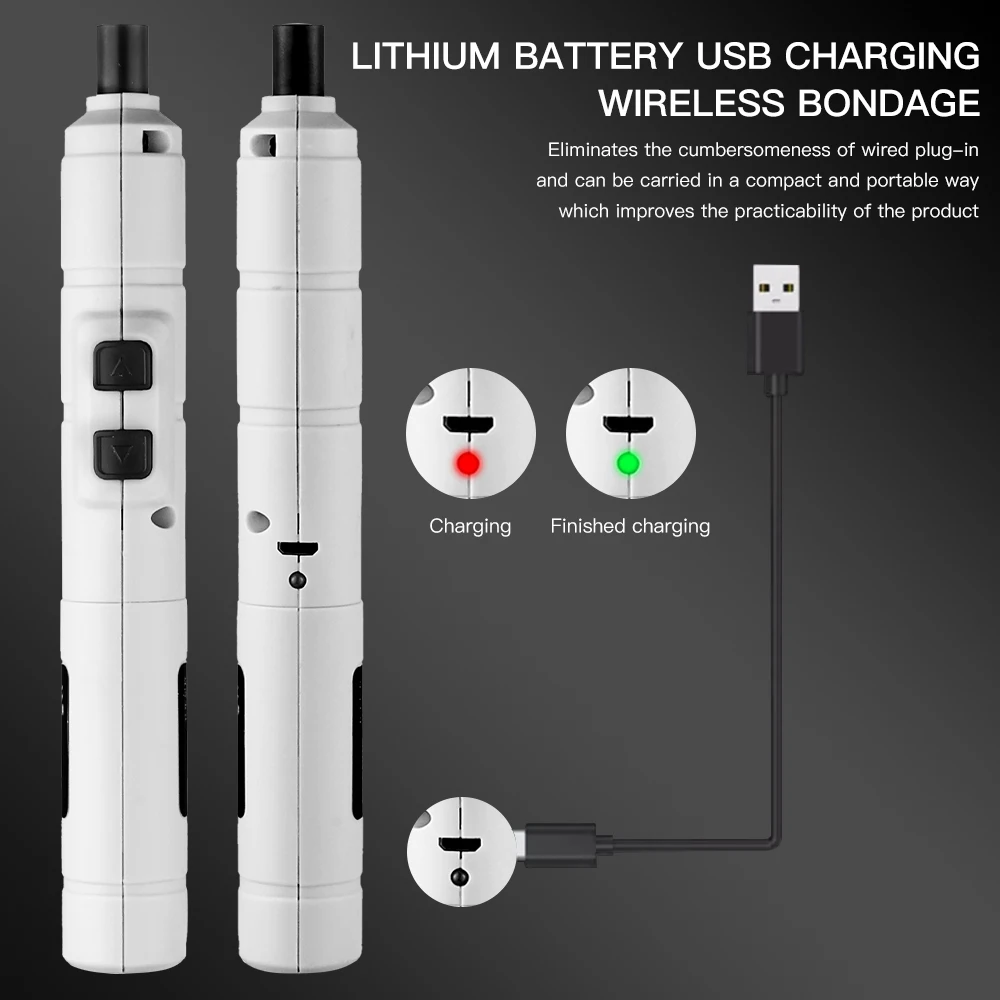 LITHIUM BATTERY USB CHARGING
WIRELESS BONDAGE

Eliminates the cumbersomeness of wired plug-in and can be carried in a compact and portable way which improves the practicability of the product

Charging

Finished charging