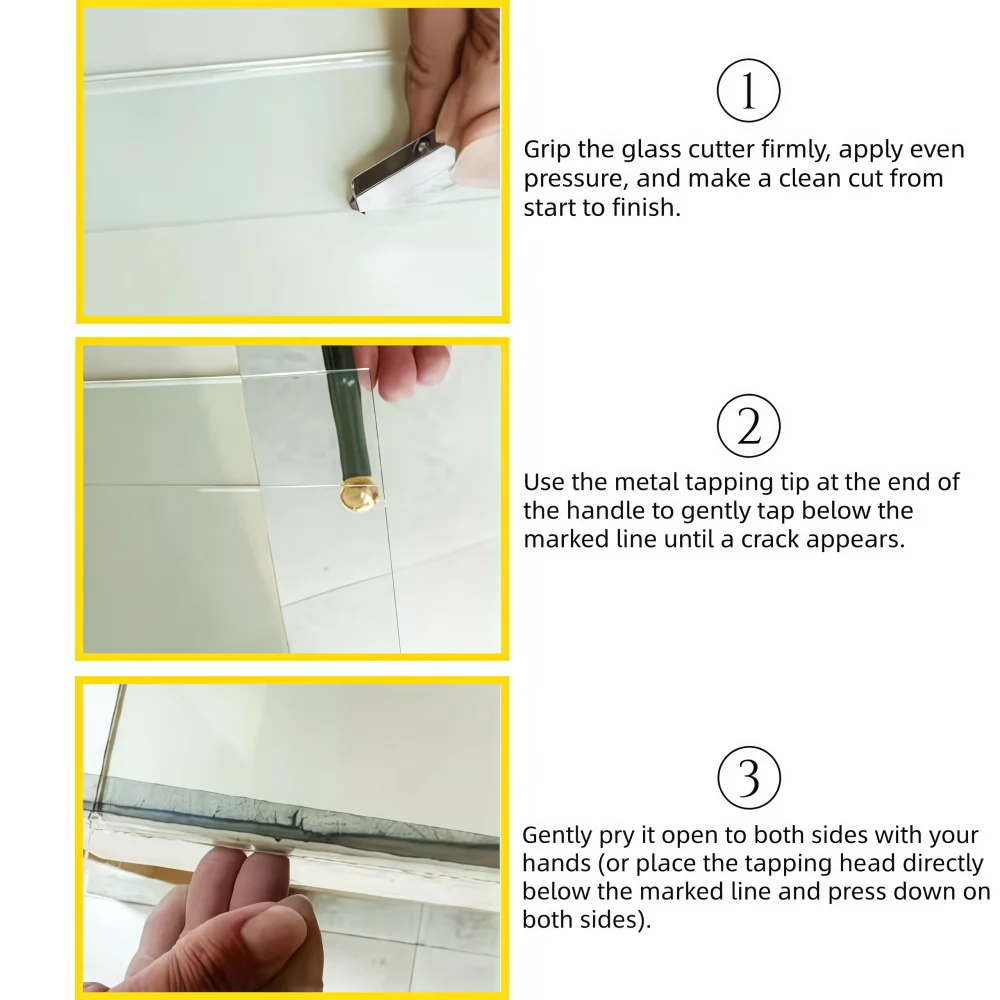 ①
Grip the glass cutter firmly, apply even pressure, and make a clean cut from start to finish.

②
Use the metal tapping tip at the end of the handle to gently tap below the marked line until a crack appears.

③
Gently pry it open to both sides with your hands (or place the tapping head directly below the marked line and press down on both sides).