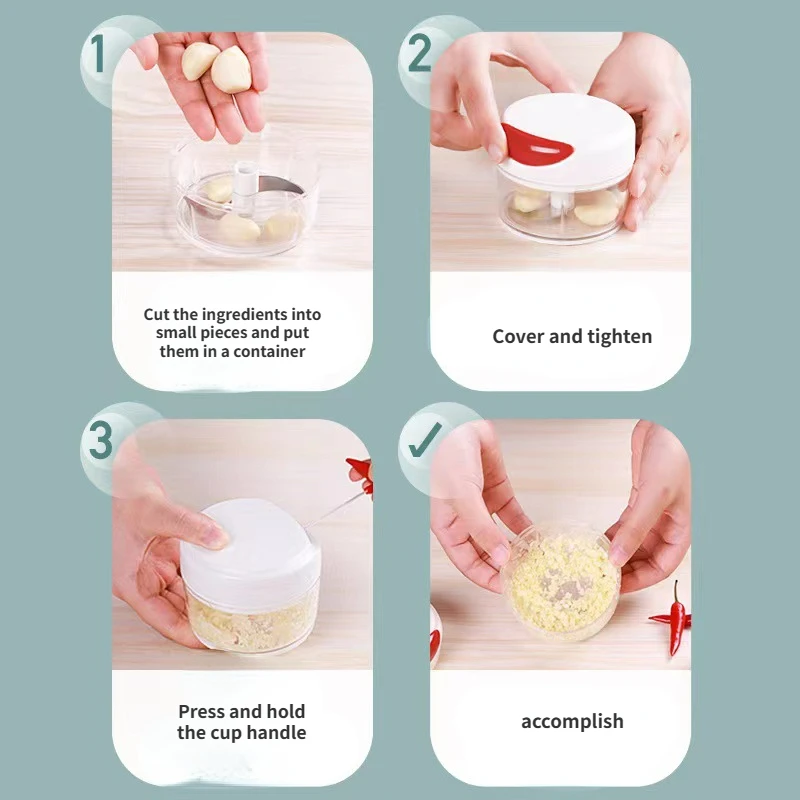 1

Cut the ingredients into small pieces and put them in a container

2

Cover and tighten

3

Press and hold the cup handle

✓

accomplish