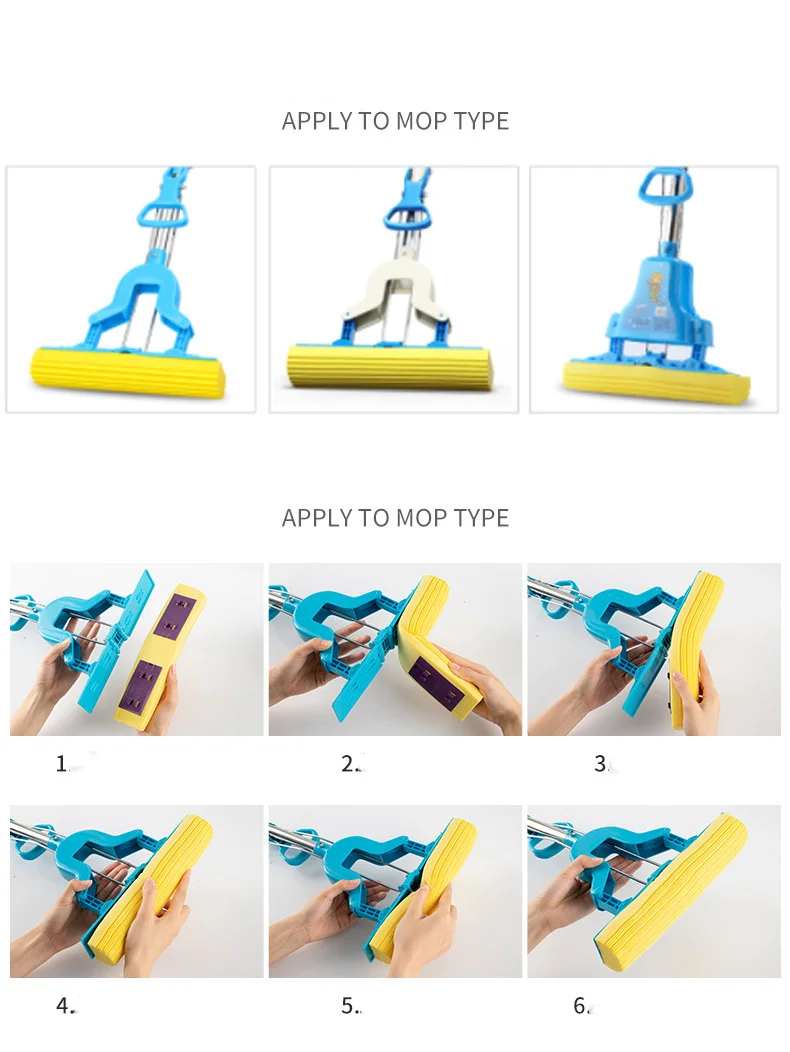 APPLY TO MOP TYPE

APPLY TO MOP TYPE

1.

2.

3.

4.

5.

6.